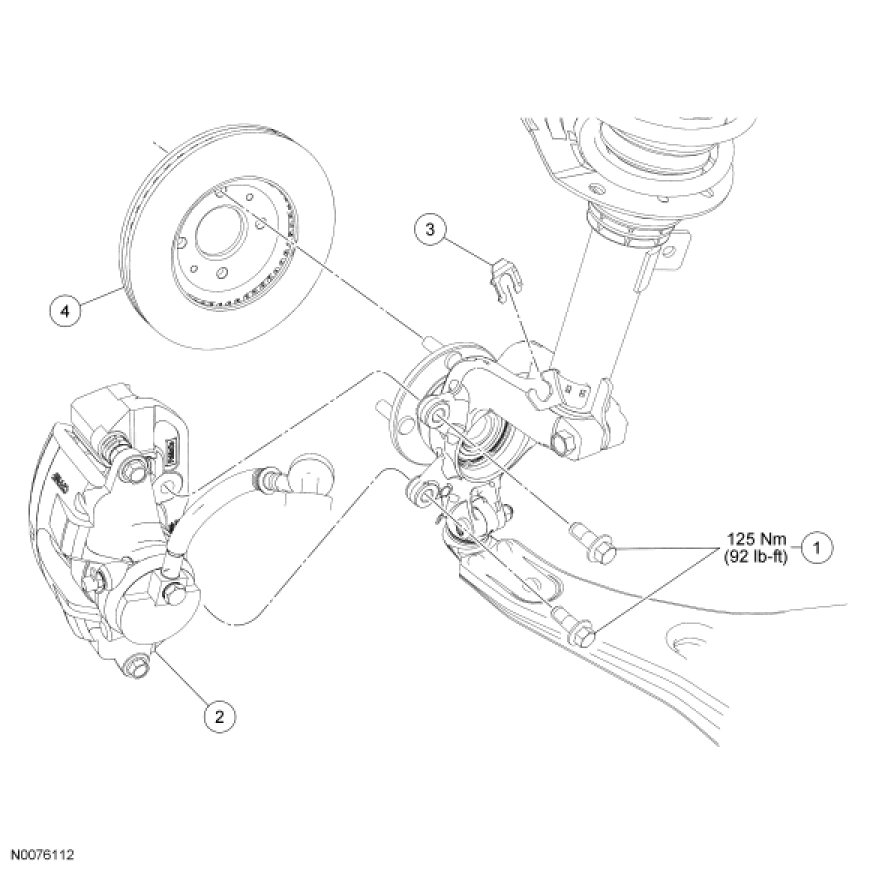 3

4

125 Nm
(92 lb-ft)

1

2

N0076112