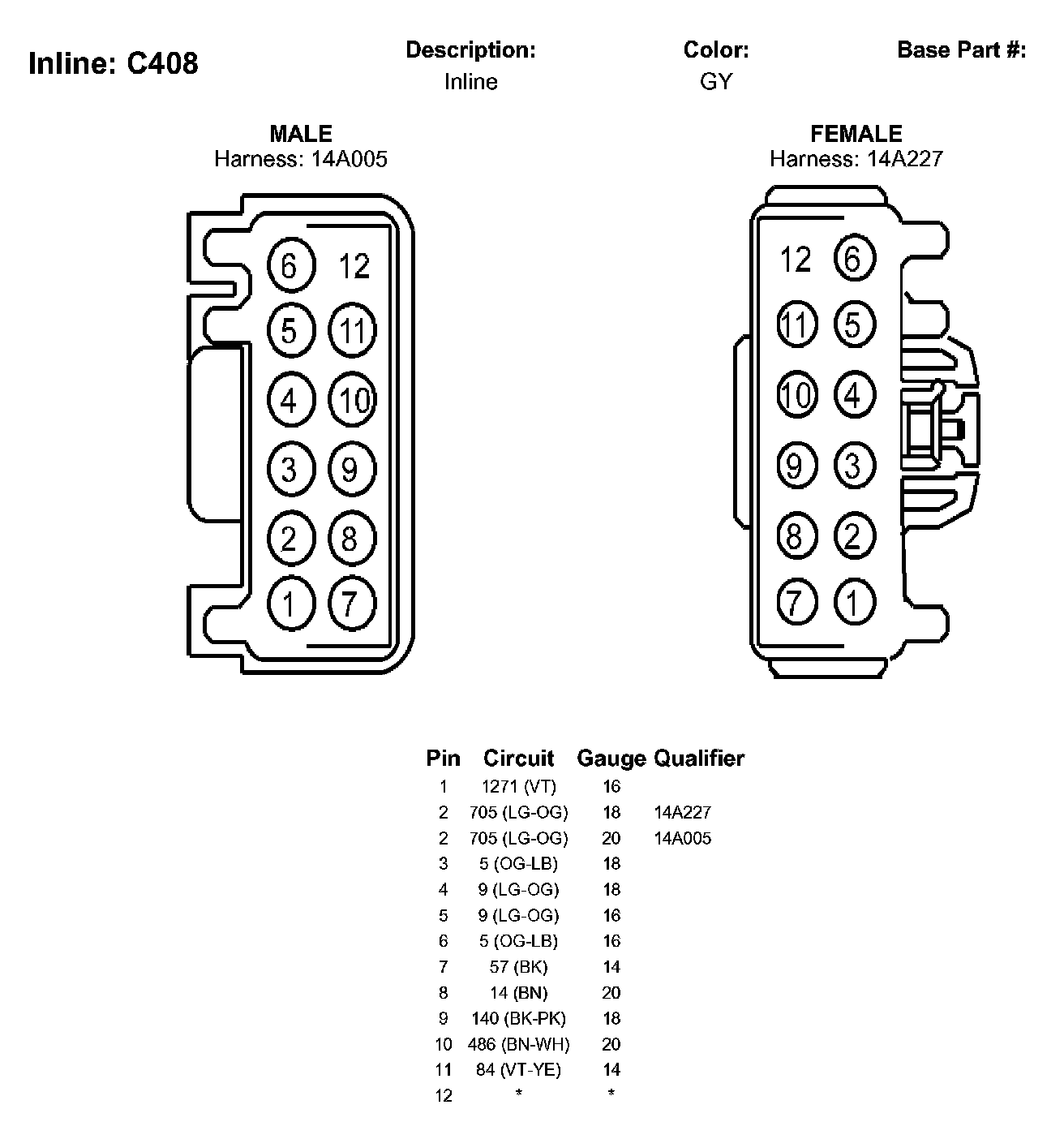 Inline: C408

Description:
Inline

Color:
GY

Base Part #:

MALE
Harness: 14A005

6 12
5 11
4 10
3 9
2 8
1 7

FEMALE
Harness: 14A227

12 6
11 5
10 4
9 3
8 2
7 1

| Pin | Circuit | Gauge | Qualifier |
|---|---|---|---|
| 1 | 1271 (VT) | 16 | |
| 2 | 705 (LG-OG) | 18 | 14A227 |
| 2 | 705 (LG-OG) | 20 | 14A005 |
| 3 | 5 (OG-LB) | 18 | |
| 4 | 9 (LG-OG) | 18 | |
| 5 | 9 (LG-OG) | 16 | |
| 6 | 5 (OG-LB) | 16 | |
| 7 | 57 (BK) | 14 | |
| 8 | 14 (BN) | 20 | |
| 9 | 140 (BK-PK) | 18 | |
| 10 | 486 (BN-WH) | 20 | |
| 11 | 84 (VT-YE) | 14 | |
| 12 | * | * | |