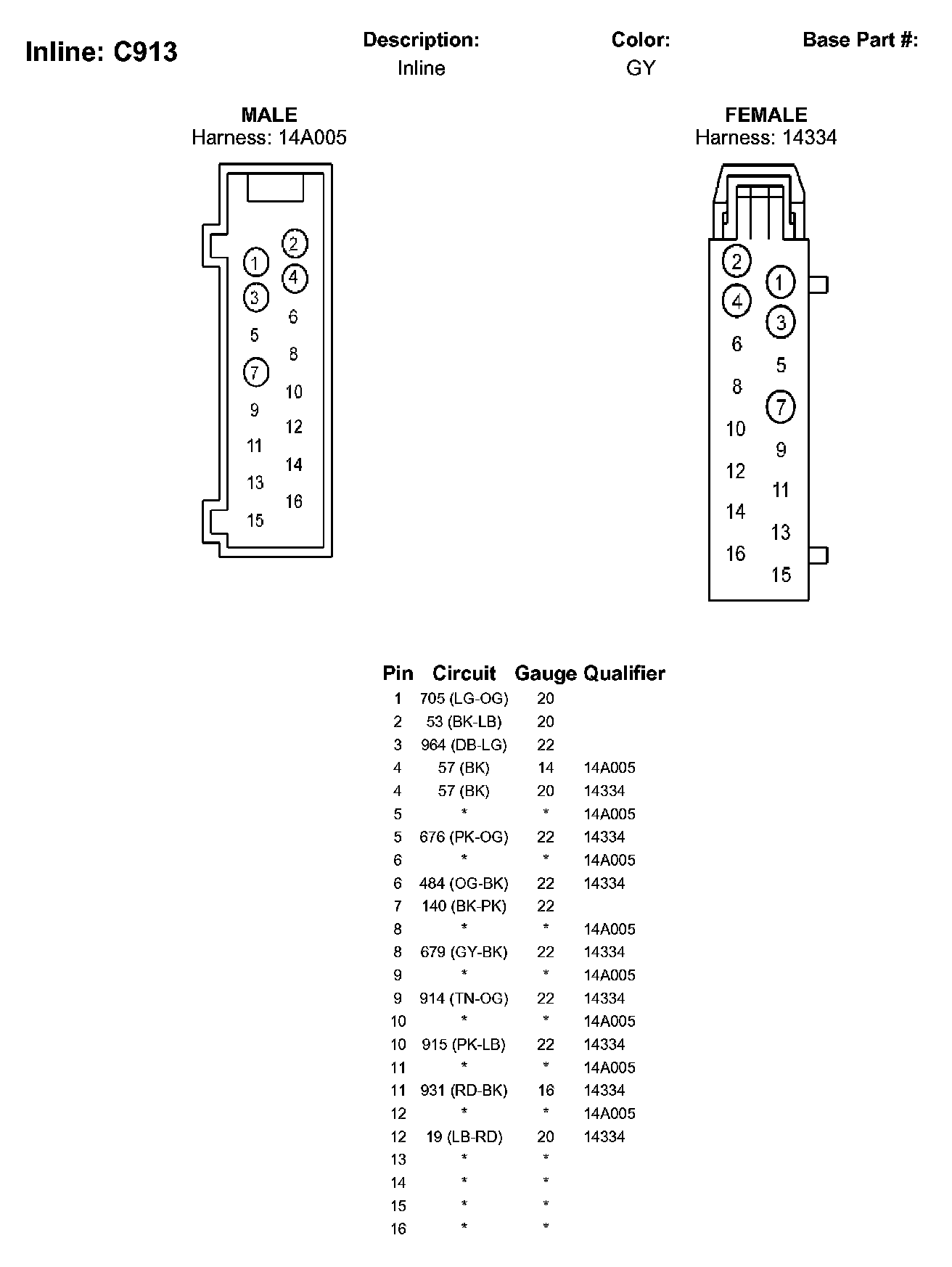 Inline: C913

Description:
Inline

Color:
GY

Base Part #:

MALE
Harness: 14A005

2
1
4
3
6
5
8
7
10
9
12
11
14
13
16
15

FEMALE
Harness: 14334

2
1
4
3
6
5
8
7
10
9
12
11
14
13
16
15

| Pin | Circuit | Gauge | Qualifier |
|---|---|---|---|
| 1 | 705 (LG-OG) | 20 | |
| 2 | 53 (BK-LB) | 20 | |
| 3 | 964 (DB-LG) | 22 | |
| 4 | 57 (BK) | 14 | 14A005 |
| 4 | 57 (BK) | 20 | 14334 |
| 5 | * | * | 14A005 |
| 5 | 676 (PK-OG) | 22 | 14334 |
| 6 | * | * | 14A005 |
| 6 | 484 (OG-BK) | 22 | 14334 |
| 7 | 140 (BK-PK) | 22 | |
| 8 | * | * | 14A005 |
| 8 | 679 (GY-BK) | 22 | 14334 |
| 9 | * | * | 14A005 |
| 9 | 914 (TN-OG) | 22 | 14334 |
| 10 | * | * | 14A005 |
| 10 | 915 (PK-LB) | 22 | 14334 |
| 11 | * | * | 14A005 |
| 11 | 931 (RD-BK) | 16 | 14334 |
| 12 | * | * | 14A005 |
| 12 | 19 (LB-RD) | 20 | 14334 |
| 13 | * | * | |
| 14 | * | * | |
| 15 | * | * | |
| 16 | * | * | |