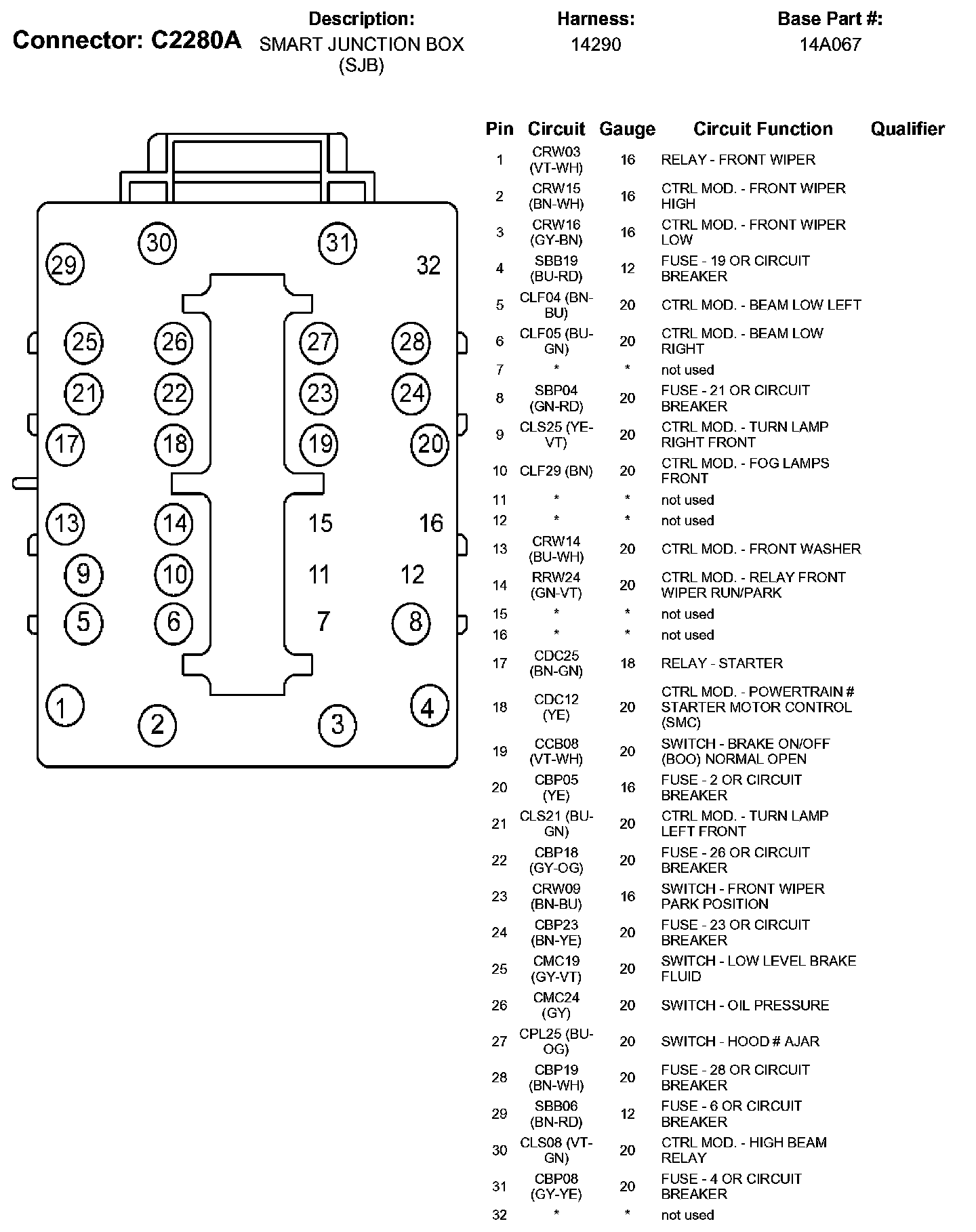 Connector: C2280A

Description:
SMART JUNCTION BOX (SJB)

Harness:
14290

Base Part #:
14A067

30 31
29 32
25 26 27 28
21 22 23 24
17 18 19 20
13 14 15 16
9 10 11 12
5 6 7 8
1 4
2 3

| Pin | Circuit | Gauge | Circuit Function | Qualifier |
|---|---|---|---|---|
| 1 | CRW03 (VT-WH) | 16 | RELAY - FRONT WIPER | |
| 2 | CRW15 (BN-WH) | 16 | CTRL MOD. - FRONT WIPER HIGH | |
| 3 | CRW16 (GY-BN) | 16 | CTRL MOD. - FRONT WIPER LOW | |
| 4 | SBB19 (BU-RD) | 12 | FUSE - 19 OR CIRCUIT BREAKER | |
| 5 | CLF04 (BN-BU) | 20 | CTRL MOD. - BEAM LOW LEFT | |
| 6 | CLF05 (BU-GN) | 20 | CTRL MOD. - BEAM LOW RIGHT | |
| 7 | * | * | not used | |
| 8 | SBP04 (GN-RD) | 20 | FUSE - 21 OR CIRCUIT BREAKER | |
| 9 | CLS25 (YE-VT) | 20 | CTRL MOD. - TURN LAMP RIGHT FRONT | |
| 10 | CLF29 (BN) | 20 | CTRL MOD. - FOG LAMPS FRONT | |
| 11 | * | * | not used | |
| 12 | * | * | not used | |
| 13 | CRW14 (BU-WH) | 20 | CTRL MOD. - FRONT WASHER | |
| 14 | RRW24 (GN-VT) | 20 | CTRL MOD. - RELAY FRONT WIPER RUN/PARK | |
| 15 | * | * | not used | |
| 16 | * | * | not used | |
| 17 | CDC25 (BN-GN) | 18 | RELAY - STARTER | |
| 18 | CDC12 (YE) | 20 | CTRL MOD. - POWERTRAIN # STARTER MOTOR CONTROL (SMC) | |
| 19 | CCB08 (VT-WH) | 20 | SWITCH - BRAKE ON/OFF (BOO) NORMAL OPEN | |
| 20 | CBP05 (YE) | 16 | FUSE - 2 OR CIRCUIT BREAKER | |
| 21 | CLS21 (BU-GN) | 20 | CTRL MOD. - TURN LAMP LEFT FRONT | |
| 22 | CBP18 (GY-OG) | 20 | FUSE - 26 OR CIRCUIT BREAKER | |
| 23 | CRW09 (BN-BU) | 16 | SWITCH - FRONT WIPER PARK POSITION | |
| 24 | CBP23 (BN-YE) | 20 | FUSE - 23 OR CIRCUIT BREAKER | |
| 25 | CMC19 (GY-VT) | 20 | SWITCH - LOW LEVEL BRAKE FLUID | |
| 26 | CMC24 (GY) | 20 | SWITCH - OIL PRESSURE | |
| 27 | CPL25 (BU-OG) | 20 | SWITCH - HOOD # AJAR | |
| 28 | CBP19 (BN-WH) | 20 | FUSE - 28 OR CIRCUIT BREAKER | |
| 29 | SBB06 (BN-RD) | 12 | FUSE - 6 OR CIRCUIT BREAKER | |
| 30 | CLS08 (VT-GN) | 20 | CTRL MOD. - HIGH BEAM RELAY | |
| 31 | CBP08 (GY-YE) | 20 | FUSE - 4 OR CIRCUIT BREAKER | |
| 32 | * | * | not used | |