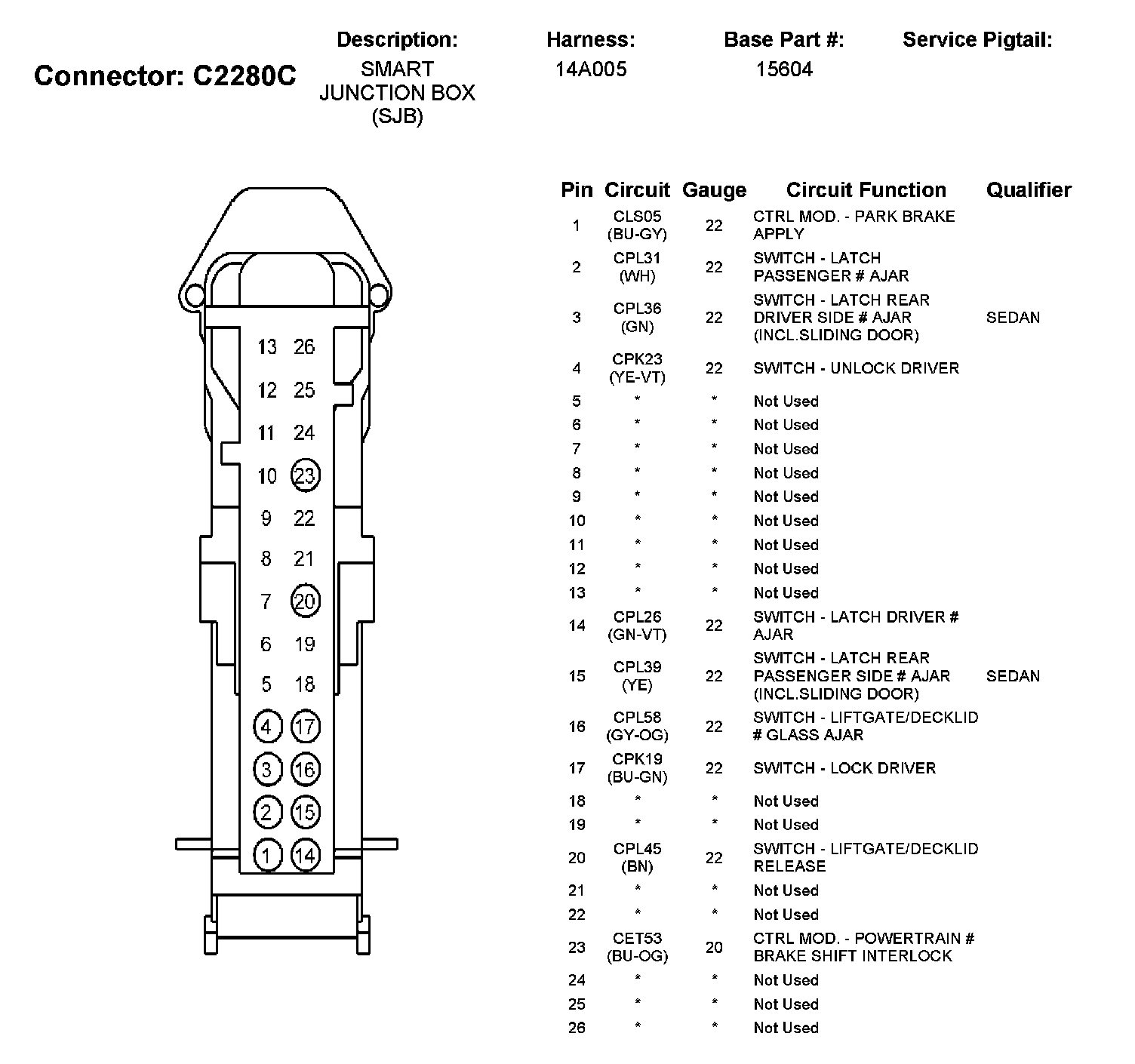 Connector: C2280C

| Description: | Harness: | Base Part #: | Service Pigtail: |
|---|---|---|---|
| SMART JUNCTION BOX (SJB) | 14A005 | 15604 | |

13 26
12 25
11 24
10 23
9 22
8 21
7 20
6 19
5 18
4 17
3 16
2 15
1 14

| Pin | Circuit | Gauge | Circuit Function | Qualifier |
|---|---|---|---|---|
| 1 | CLS05 (BU-GY) | 22 | CTRL MOD. - PARK BRAKE APPLY | |
| 2 | CPL31 (WH) | 22 | SWITCH - LATCH PASSENGER # AJAR | |
| 3 | CPL36 (GN) | 22 | SWITCH - LATCH REAR DRIVER SIDE # AJAR (INCL.SLIDING DOOR) | SEDAN |
| 4 | CPK23 (YE-VT) | 22 | SWITCH - UNLOCK DRIVER | |
| 5 | * | * | Not Used | |
| 6 | * | * | Not Used | |
| 7 | * | * | Not Used | |
| 8 | * | * | Not Used | |
| 9 | * | * | Not Used | |
| 10 | * | * | Not Used | |
| 11 | * | * | Not Used | |
| 12 | * | * | Not Used | |
| 13 | * | * | Not Used | |
| 14 | CPL26 (GN-VT) | 22 | SWITCH - LATCH DRIVER # AJAR | |
| 15 | CPL39 (YE) | 22 | SWITCH - LATCH REAR PASSENGER SIDE # AJAR (INCL.SLIDING DOOR) | SEDAN |
| 16 | CPL58 (GY-OG) | 22 | SWITCH - LIFTGATE/DECKLID # GLASS AJAR | |
| 17 | CPK19 (BU-GN) | 22 | SWITCH - LOCK DRIVER | |
| 18 | * | * | Not Used | |
| 19 | * | * | Not Used | |
| 20 | CPL45 (BN) | 22 | SWITCH - LIFTGATE/DECKLID RELEASE | |
| 21 | * | * | Not Used | |
| 22 | * | * | Not Used | |
| 23 | CET53 (BU-OG) | 20 | CTRL MOD. - POWERTRAIN # BRAKE SHIFT INTERLOCK | |
| 24 | * | * | Not Used | |
| 25 | * | * | Not Used | |
| 26 | * | * | Not Used | |