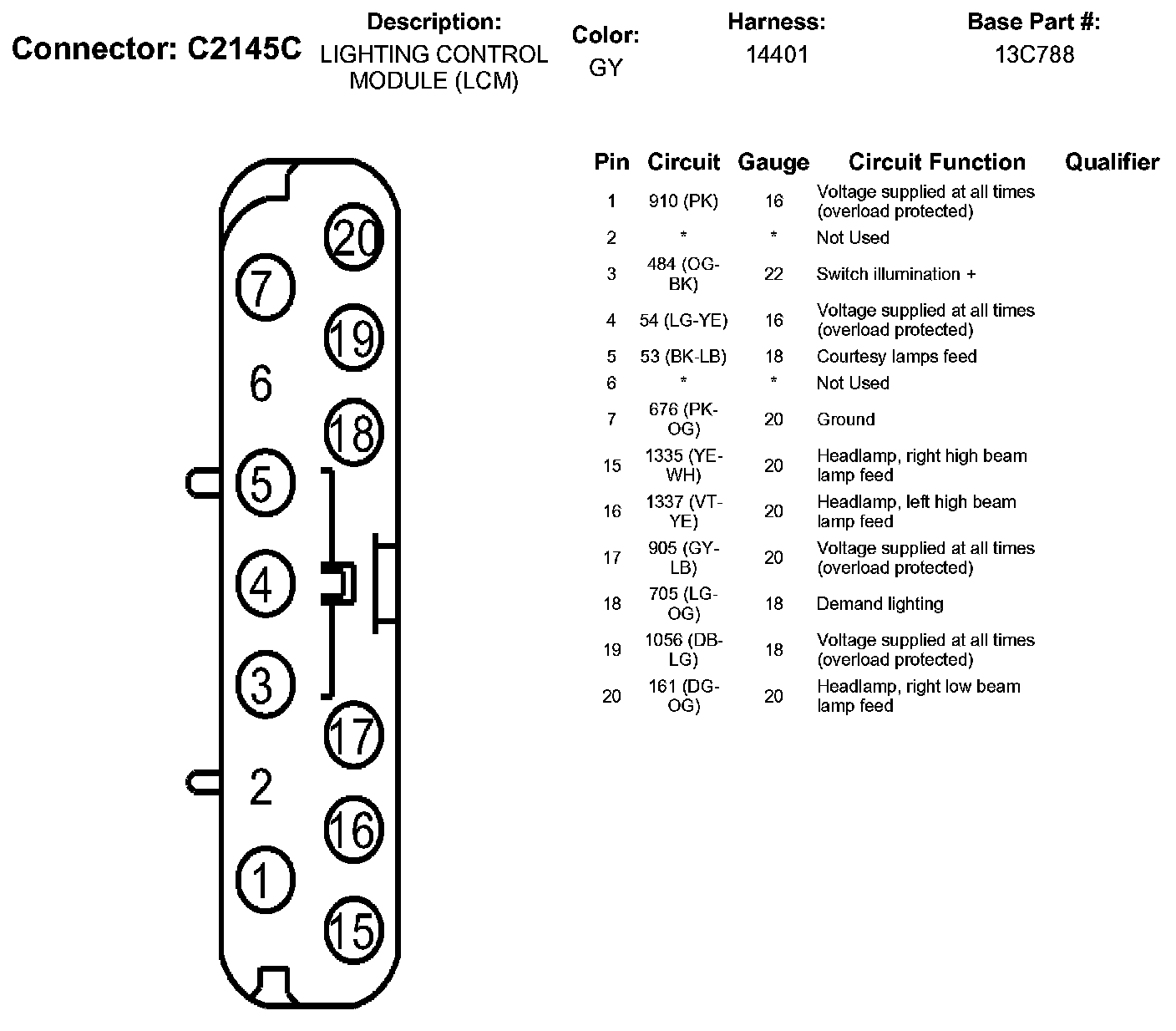 Connector: C2145C

Description:
LIGHTING CONTROL MODULE (LCM)

Color:
GY

Harness:
14401

Base Part #:
13C788

20
7
19
6
18
5
4
3
17
2
16
1
15

| Pin | Circuit | Gauge | Circuit Function | Qualifier |
|---|---|---|---|---|
| 1 | 910 (PK) | 16 | Voltage supplied at all times (overload protected) | |
| 2 | * | * | Not Used | |
| 3 | 484 (OG-BK) | 22 | Switch illumination + | |
| 4 | 54 (LG-YE) | 16 | Voltage supplied at all times (overload protected) | |
| 5 | 53 (BK-LB) | 18 | Courtesy lamps feed | |
| 6 | * | * | Not Used | |
| 7 | 676 (PK-OG) | 20 | Ground | |
| 15 | 1335 (YE-WH) | 20 | Headlamp, right high beam lamp feed | |
| 16 | 1337 (VT-YE) | 20 | Headlamp, left high beam lamp feed | |
| 17 | 905 (GY-LB) | 20 | Voltage supplied at all times (overload protected) | |
| 18 | 705 (LG-OG) | 18 | Demand lighting | |
| 19 | 1056 (DB-LG) | 18 | Voltage supplied at all times (overload protected) | |
| 20 | 161 (DG-OG) | 20 | Headlamp, right low beam lamp feed | |