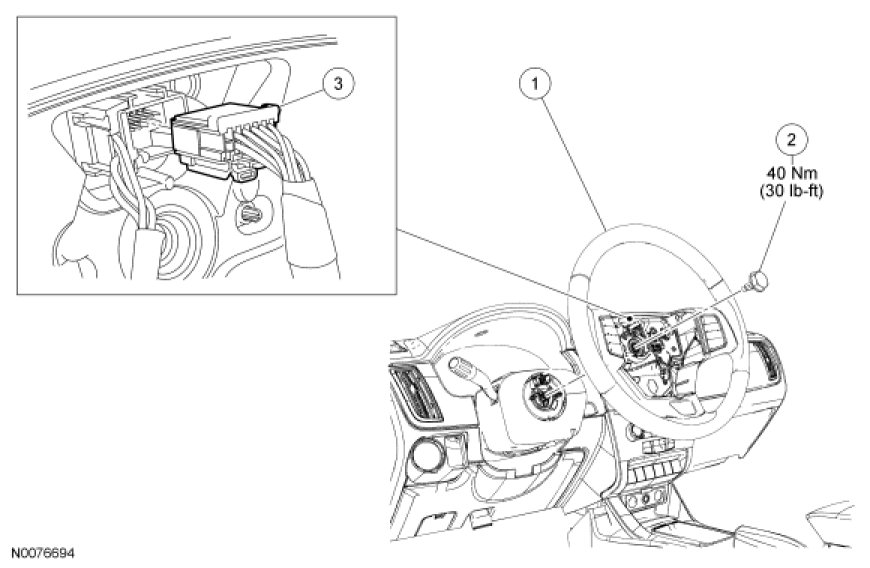 3

1

2
40 Nm
(30 lb-ft)

N0076694