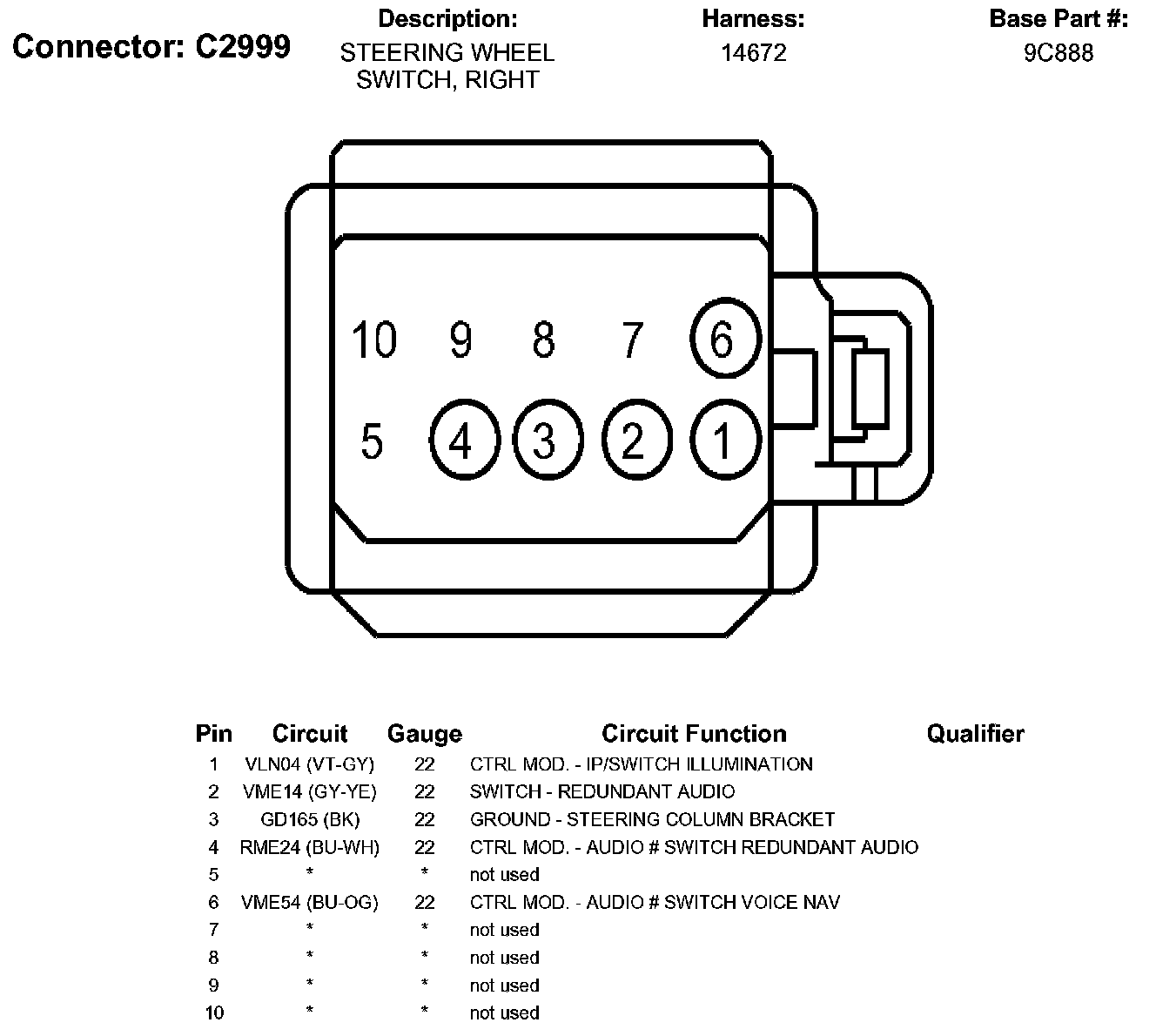 Connector: C2999

Description:
STEERING WHEEL SWITCH, RIGHT

Harness:
14672

Base Part #:
9C888

10 9 8 7 6
5 4 3 2 1

| Pin | Circuit | Gauge | Circuit Function | Qualifier |
|---|---|---|---|---|
| 1 | VLN04 (VT-GY) | 22 | CTRL MOD. - IP/SWITCH ILLUMINATION | |
| 2 | VME14 (GY-YE) | 22 | SWITCH - REDUNDANT AUDIO | |
| 3 | GD165 (BK) | 22 | GROUND - STEERING COLUMN BRACKET | |
| 4 | RME24 (BU-WH) | 22 | CTRL MOD. - AUDIO # SWITCH REDUNDANT AUDIO | |
| 5 | * | * | not used | |
| 6 | VME54 (BU-OG) | 22 | CTRL MOD. - AUDIO # SWITCH VOICE NAV | |
| 7 | * | * | not used | |
| 8 | * | * | not used | |
| 9 | * | * | not used | |
| 10 | * | * | not used | |