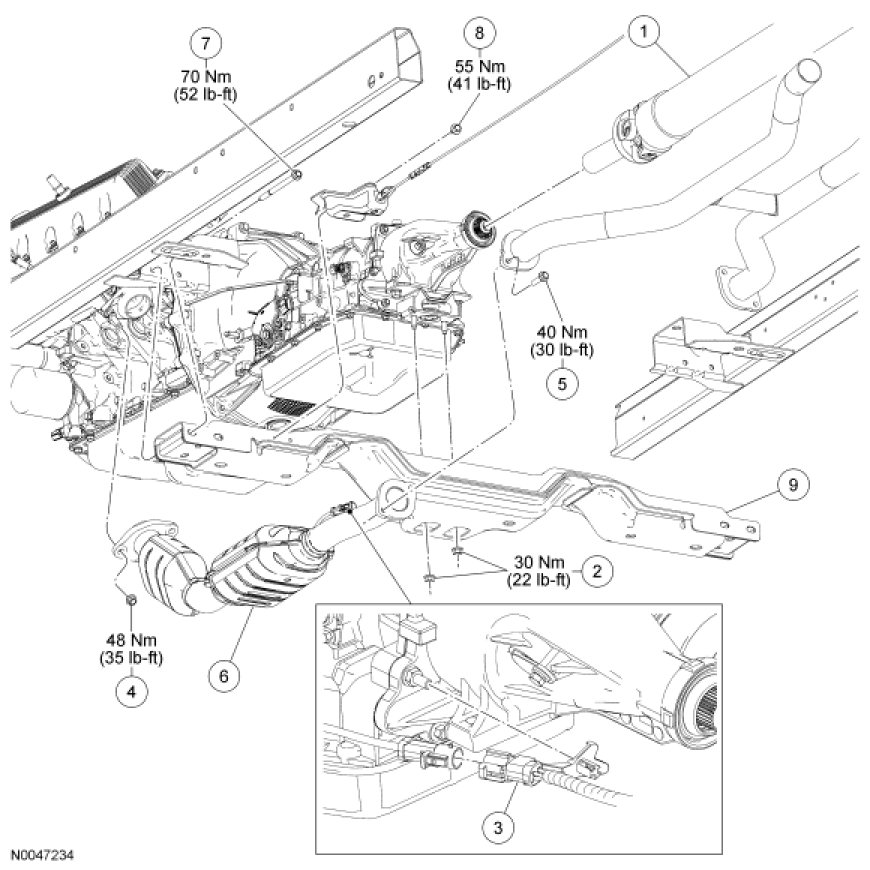 7
70 Nm
(52 lb-ft)

8
55 Nm
(41 lb-ft)

1

40 Nm
(30 lb-ft)
5

9

30 Nm
(22 lb-ft)
2

48 Nm
(35 lb-ft)
4

6

3

N0047234