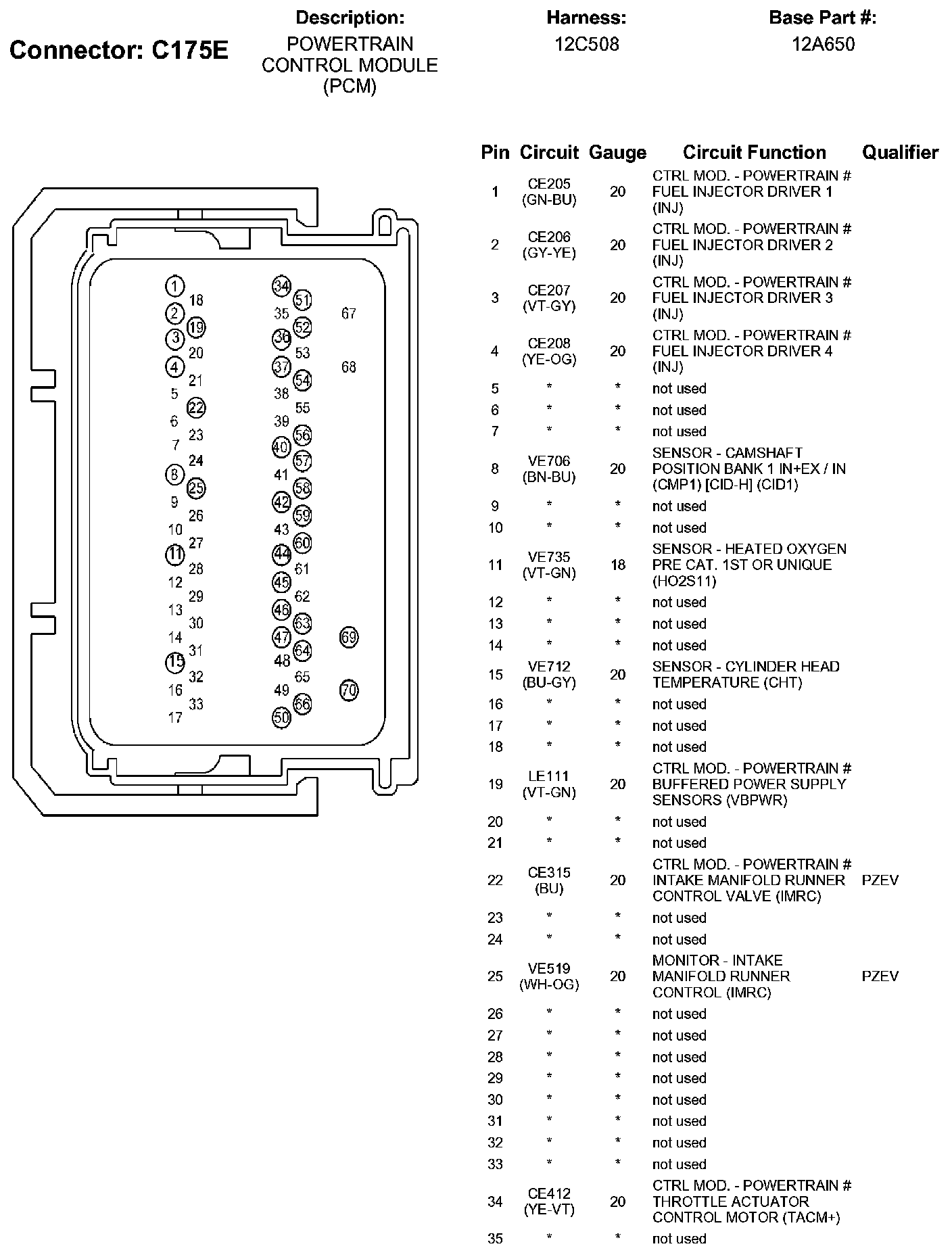 Connector: C175E

Description:
POWERTRAIN CONTROL MODULE (PCM)

Harness:
12C508

Base Part #:
12A650

1 18 2 19 3 20 4 21 5 22 6 23 7 24 8 25 9 26 10 27 11 28 12 29 13 30 14 31 15 32 16 33 17

34 51 35 52 36 53 37 54 38 55 39 56 40 57 41 58 42 59 43 60 44 61 45 62 46 63 47 64 48 65 49 66 50

67 68 69 70

| Pin | Circuit | Gauge | Circuit Function | Qualifier |
|---|---|---|---|---|
| 1 | CE205 (GN-BU) | 20 | CTRL MOD. - POWERTRAIN # FUEL INJECTOR DRIVER 1 (INJ) | |
| 2 | CE206 (GY-YE) | 20 | CTRL MOD. - POWERTRAIN # FUEL INJECTOR DRIVER 2 (INJ) | |
| 3 | CE207 (VT-GY) | 20 | CTRL MOD. - POWERTRAIN # FUEL INJECTOR DRIVER 3 (INJ) | |
| 4 | CE208 (YE-OG) | 20 | CTRL MOD. - POWERTRAIN # FUEL INJECTOR DRIVER 4 (INJ) | |
| 5 | * | * | not used | |
| 6 | * | * | not used | |
| 7 | * | * | not used | |
| 8 | VE706 (BN-BU) | 20 | SENSOR - CAMSHAFT POSITION BANK 1 IN+EX / IN (CMP1) [CID-H] (CID1) | |
| 9 | * | * | not used | |
| 10 | * | * | not used | |
| 11 | VE735 (VT-GN) | 18 | SENSOR - HEATED OXYGEN PRE CAT. 1ST OR UNIQUE (HO2S11) | |
| 12 | * | * | not used | |
| 13 | * | * | not used | |
| 14 | * | * | not used | |
| 15 | VE712 (BU-GY) | 20 | SENSOR - CYLINDER HEAD TEMPERATURE (CHT) | |
| 16 | * | * | not used | |
| 17 | * | * | not used | |
| 18 | * | * | not used | |
| 19 | LE111 (VT-GN) | 20 | CTRL MOD. - POWERTRAIN # BUFFERED POWER SUPPLY SENSORS (VBPWR) | |
| 20 | * | * | not used | |
| 21 | * | * | not used | |
| 22 | CE315 (BU) | 20 | CTRL MOD. - POWERTRAIN # INTAKE MANIFOLD RUNNER CONTROL VALVE (IMRC) | PZEV |
| 23 | * | * | not used | |
| 24 | * | * | not used | |
| 25 | VE519 (WH-OG) | 20 | MONITOR - INTAKE MANIFOLD RUNNER CONTROL (IMRC) | PZEV |
| 26 | * | * | not used | |
| 27 | * | * | not used | |
| 28 | * | * | not used | |
| 29 | * | * | not used | |
| 30 | * | * | not used | |
| 31 | * | * | not used | |
| 32 | * | * | not used | |
| 33 | * | * | not used | |
| 34 | CE412 (YE-VT) | 20 | CTRL MOD. - POWERTRAIN # THROTTLE ACTUATOR CONTROL MOTOR (TACM+) | |
| 35 | * | * | not used | |