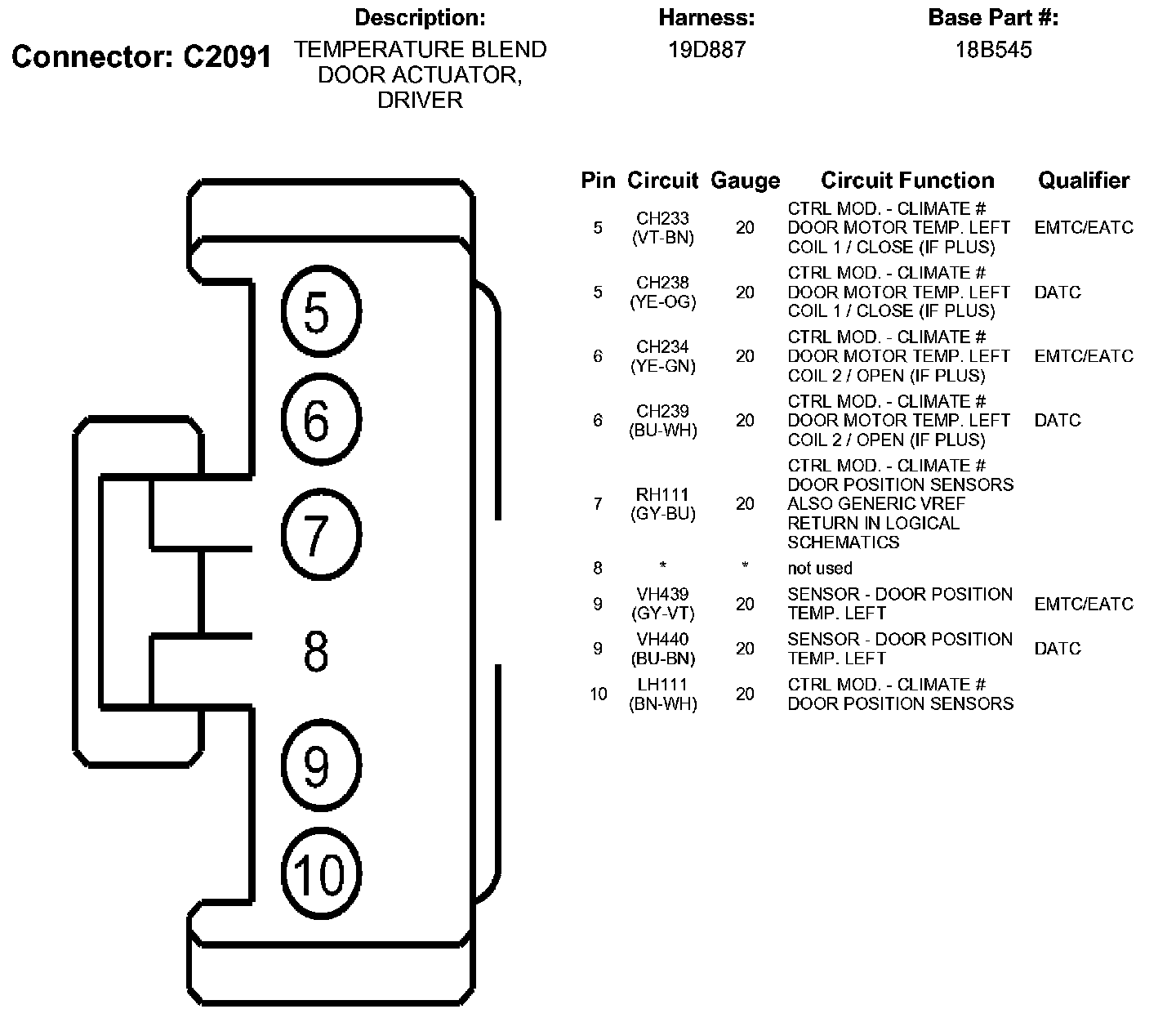 Connector: C2091

Description:
TEMPERATURE BLEND DOOR ACTUATOR, DRIVER

Harness:
19D887

Base Part #:
18B545

5
6
7
8
9
10

| Pin | Circuit | Gauge | Circuit Function | Qualifier |
|---|---|---|---|---|
| 5 | CH233 (VT-BN) | 20 | CTRL MOD. - CLIMATE # DOOR MOTOR TEMP. LEFT COIL 1 / CLOSE (IF PLUS) | EMTC/EATC |
| 5 | CH238 (YE-OG) | 20 | CTRL MOD. - CLIMATE # DOOR MOTOR TEMP. LEFT COIL 1 / CLOSE (IF PLUS) | DATC |
| 6 | CH234 (YE-GN) | 20 | CTRL MOD. - CLIMATE # DOOR MOTOR TEMP. LEFT COIL 2 / OPEN (IF PLUS) | EMTC/EATC |
| 6 | CH239 (BU-WH) | 20 | CTRL MOD. - CLIMATE # DOOR MOTOR TEMP. LEFT COIL 2 / OPEN (IF PLUS) | DATC |
| 7 | RH111 (GY-BU) | 20 | CTRL MOD. - CLIMATE # DOOR POSITION SENSORS ALSO GENERIC VREF RETURN IN LOGICAL SCHEMATICS | |
| 8 | * | * | not used | |
| 9 | VH439 (GY-VT) | 20 | SENSOR - DOOR POSITION TEMP. LEFT | EMTC/EATC |
| 9 | VH440 (BU-BN) | 20 | SENSOR - DOOR POSITION TEMP. LEFT | DATC |
| 10 | LH111 (BN-WH) | 20 | CTRL MOD. - CLIMATE # DOOR POSITION SENSORS | |