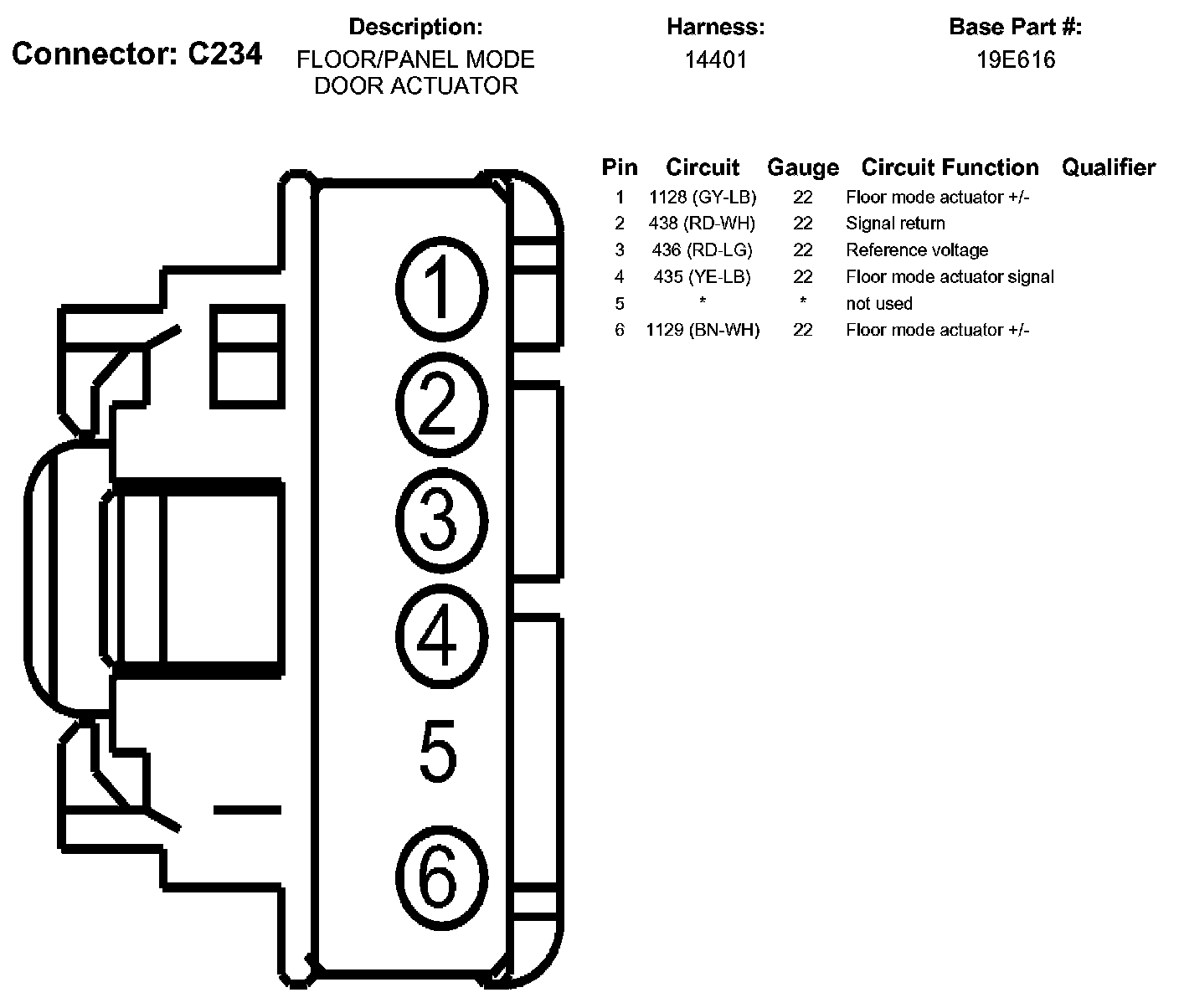 Connector: C234

Description:
FLOOR/PANEL MODE DOOR ACTUATOR

Harness:
14401

Base Part #:
19E616

| Pin | Circuit | Gauge | Circuit Function | Qualifier |
|---|---|---|---|---|
| 1 | 1128 (GY-LB) | 22 | Floor mode actuator +/- | |
| 2 | 438 (RD-WH) | 22 | Signal return | |
| 3 | 436 (RD-LG) | 22 | Reference voltage | |
| 4 | 435 (YE-LB) | 22 | Floor mode actuator signal | |
| 5 | * | * | not used | |
| 6 | 1129 (BN-WH) | 22 | Floor mode actuator +/- | |

1
2
3
4
5
6