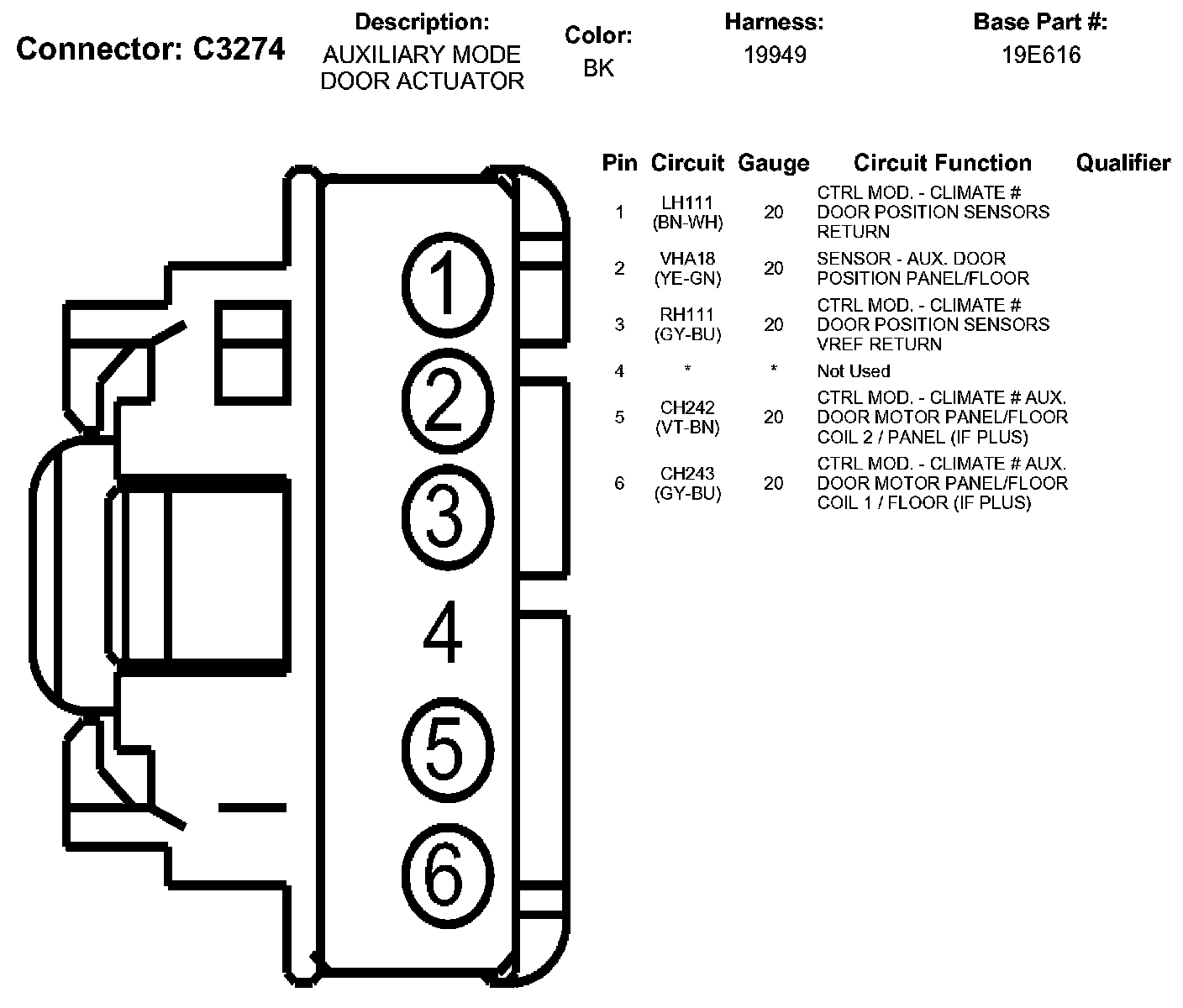 Connector: C3274

Description:
AUXILIARY MODE DOOR ACTUATOR

Color:
BK

Harness:
19949

Base Part #:
19E616

1
2
3
4
5
6

| Pin | Circuit | Gauge | Circuit Function | Qualifier |
|---|---|---|---|---|
| 1 | LH111 (BN-WH) | 20 | CTRL MOD. - CLIMATE # DOOR POSITION SENSORS RETURN | |
| 2 | VHA18 (YE-GN) | 20 | SENSOR - AUX. DOOR POSITION PANEL/FLOOR | |
| 3 | RH111 (GY-BU) | 20 | CTRL MOD. - CLIMATE # DOOR POSITION SENSORS VREF RETURN | |
| 4 | * | * | Not Used | |
| 5 | CH242 (VT-BN) | 20 | CTRL MOD. - CLIMATE # AUX. DOOR MOTOR PANEL/FLOOR COIL 2 / PANEL (IF PLUS) | |
| 6 | CH243 (GY-BU) | 20 | CTRL MOD. - CLIMATE # AUX. DOOR MOTOR PANEL/FLOOR COIL 1 / FLOOR (IF PLUS) | |