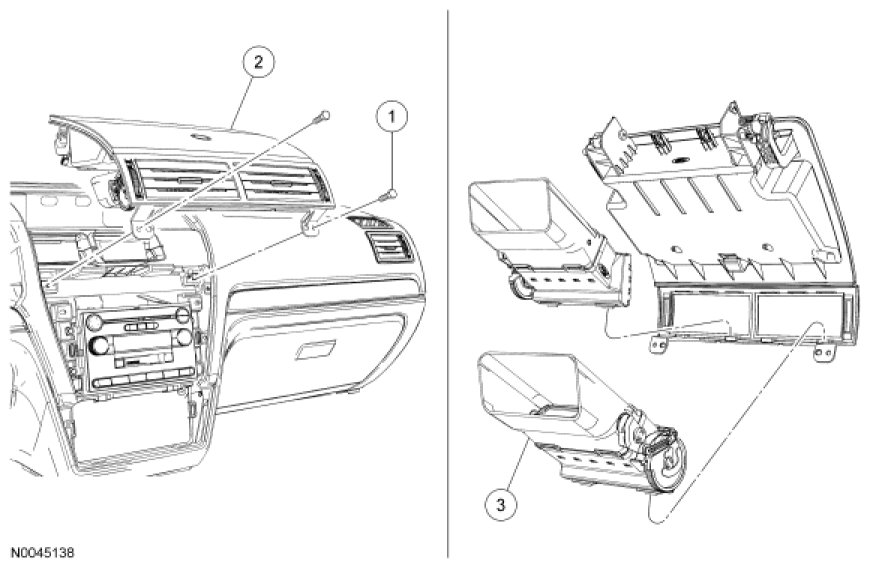 2
1
3
N0045138