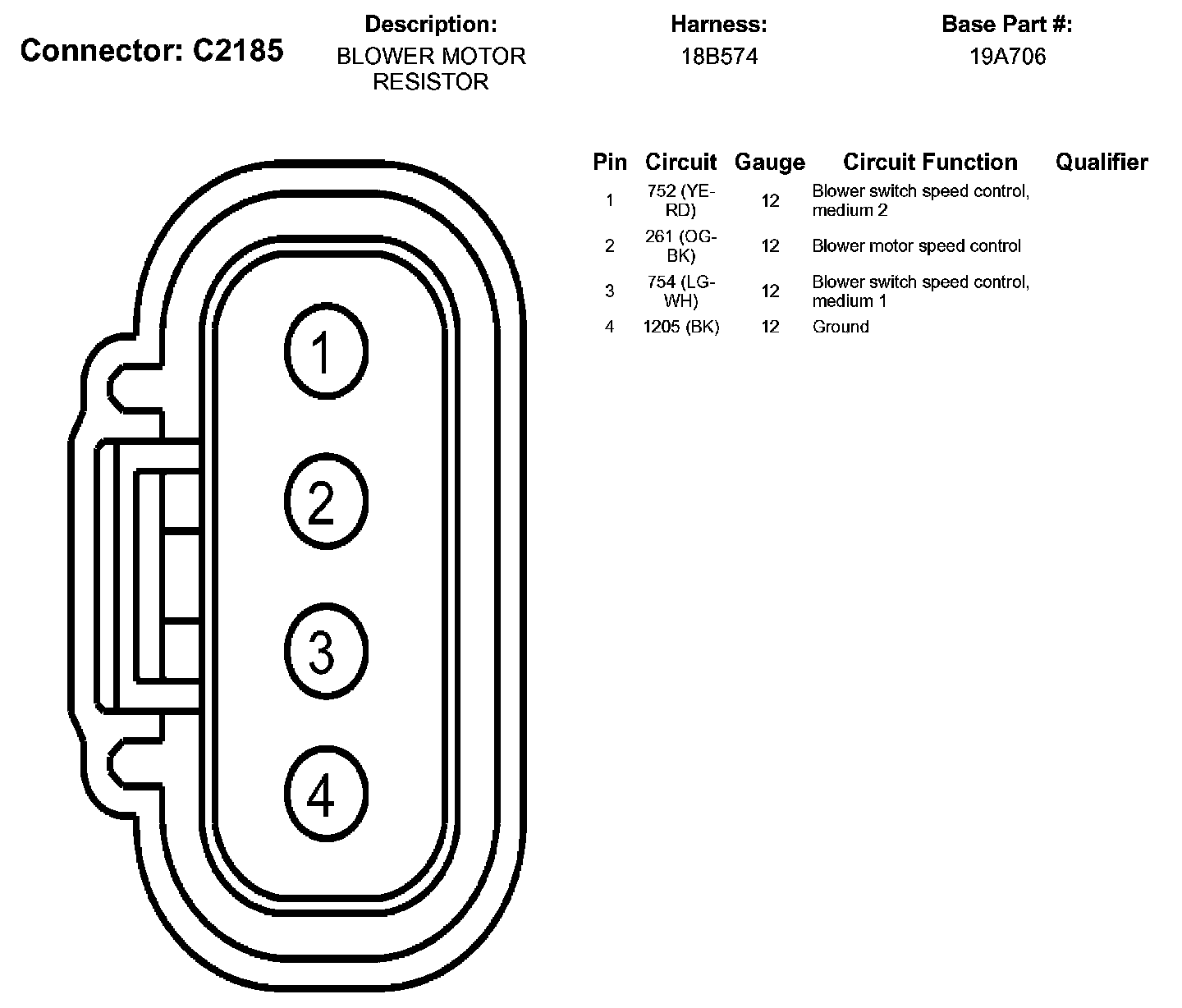 Connector: C2185

Description:
BLOWER MOTOR RESISTOR

Harness:
18B574

Base Part #:
19A706

| Pin | Circuit | Gauge | Circuit Function | Qualifier |
|---|---|---|---|---|
| 1 | 752 (YE-RD) | 12 | Blower switch speed control, medium 2 | |
| 2 | 261 (OG-BK) | 12 | Blower motor speed control | |
| 3 | 754 (LG-WH) | 12 | Blower switch speed control, medium 1 | |
| 4 | 1205 (BK) | 12 | Ground | |

1
2
3
4