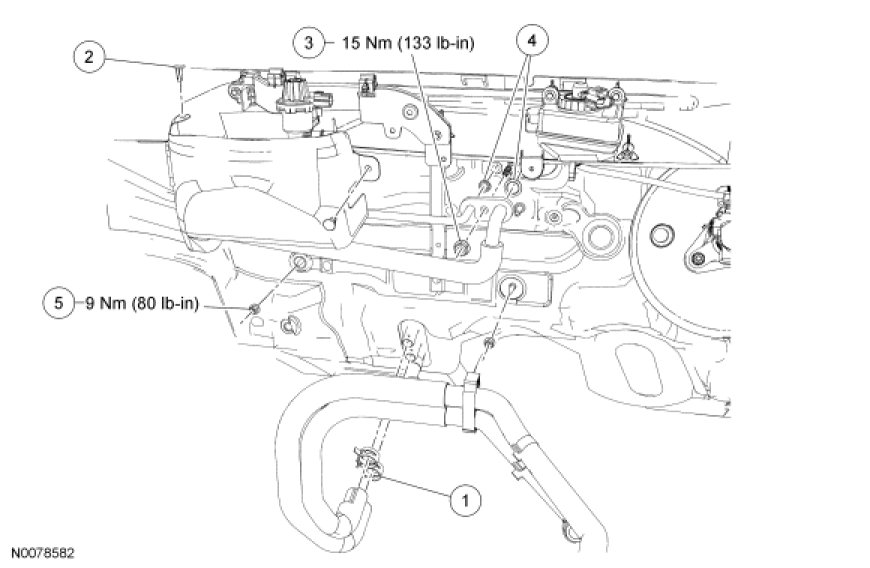 2

3 15 Nm (133 lb-in)

4

5 9 Nm (80 lb-in)

1

N0078582