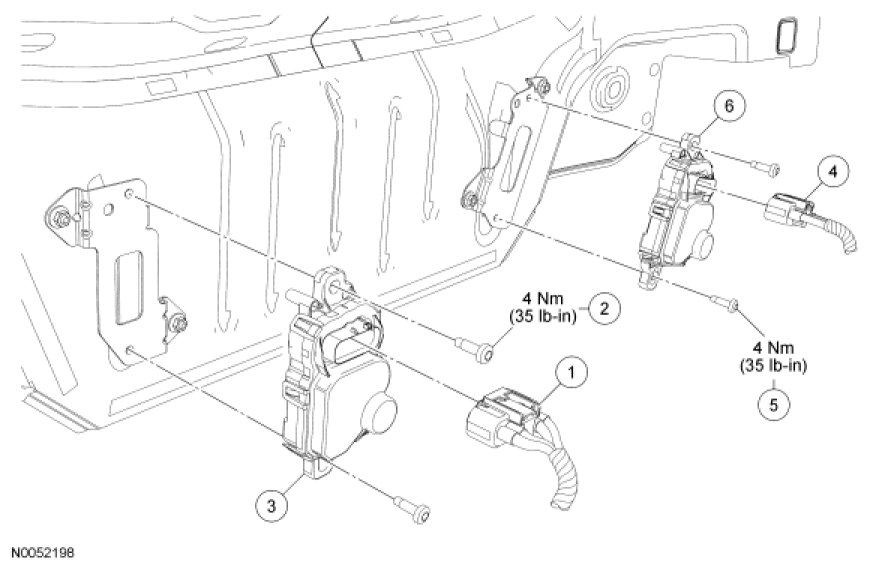 6

4

4 Nm
(35 lb-in)
2

4 Nm
(35 lb-in)

5

1

3

N0052198