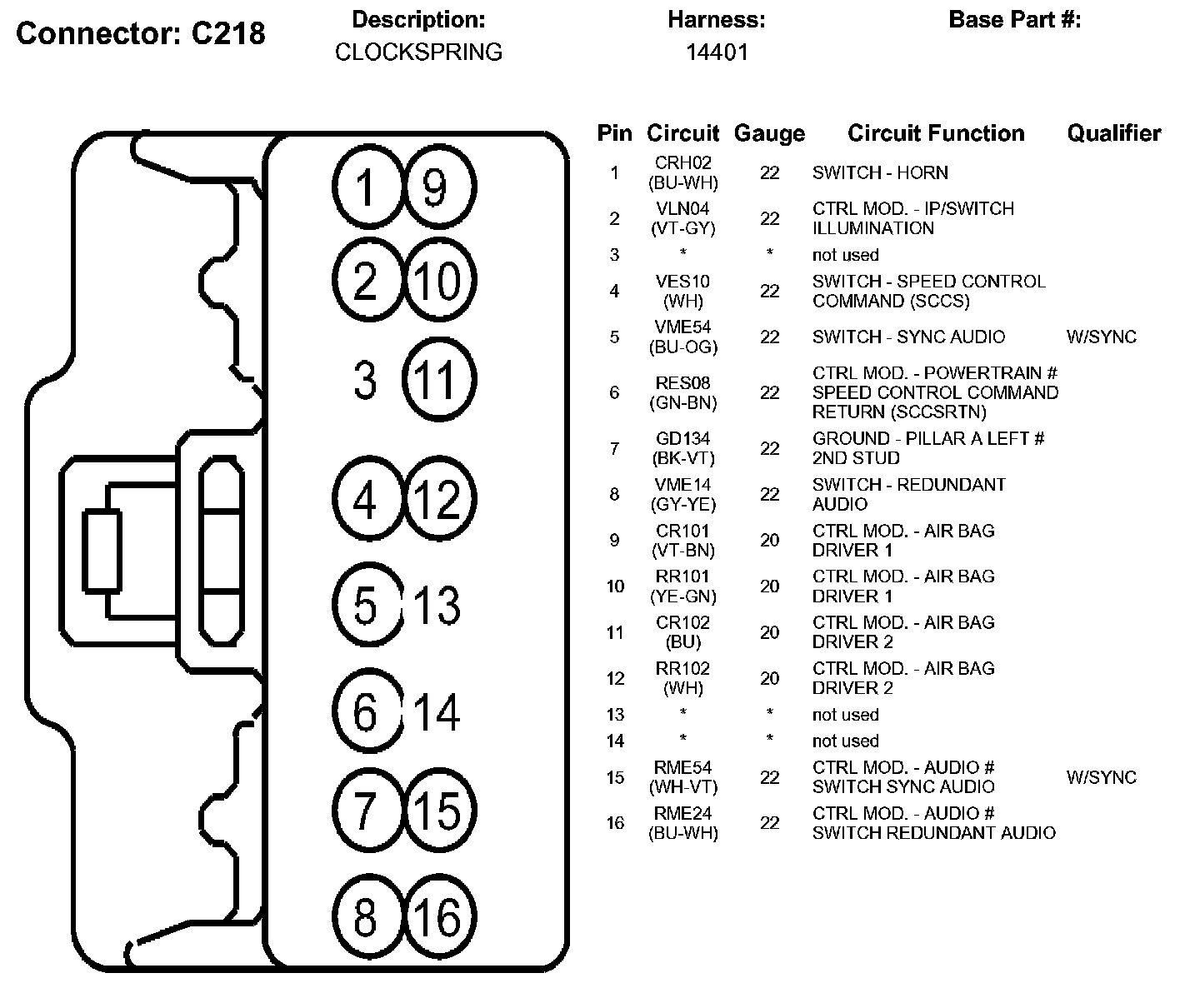 Connector: C218

Description:
CLOCKSPRING

Harness:
14401

Base Part #:

1 9
2 10
3 11
4 12
5 13
6 14
7 15
8 16

| Pin | Circuit | Gauge | Circuit Function | Qualifier |
|---|---|---|---|---|
| 1 | CRH02 (BU-WH) | 22 | SWITCH - HORN | |
| 2 | VLN04 (VT-GY) | 22 | CTRL MOD. - IP/SWITCH ILLUMINATION | |
| 3 | * | * | not used | |
| 4 | VES10 (WH) | 22 | SWITCH - SPEED CONTROL COMMAND (SCCS) | |
| 5 | VME54 (BU-OG) | 22 | SWITCH - SYNC AUDIO | W/SYNC |
| 6 | RES08 (GN-BN) | 22 | CTRL MOD. - POWERTRAIN # SPEED CONTROL COMMAND RETURN (SCCSRTN) | |
| 7 | GD134 (BK-VT) | 22 | GROUND - PILLAR A LEFT # 2ND STUD | |
| 8 | VME14 (GY-YE) | 22 | SWITCH - REDUNDANT AUDIO | |
| 9 | CR101 (VT-BN) | 20 | CTRL MOD. - AIR BAG DRIVER 1 | |
| 10 | RR101 (YE-GN) | 20 | CTRL MOD. - AIR BAG DRIVER 1 | |
| 11 | CR102 (BU) | 20 | CTRL MOD. - AIR BAG DRIVER 2 | |
| 12 | RR102 (WH) | 20 | CTRL MOD. - AIR BAG DRIVER 2 | |
| 13 | * | * | not used | |
| 14 | * | * | not used | |
| 15 | RME54 (WH-VT) | 22 | CTRL MOD. - AUDIO # SWITCH SYNC AUDIO | W/SYNC |
| 16 | RME24 (BU-WH) | 22 | CTRL MOD. - AUDIO # SWITCH REDUNDANT AUDIO | |