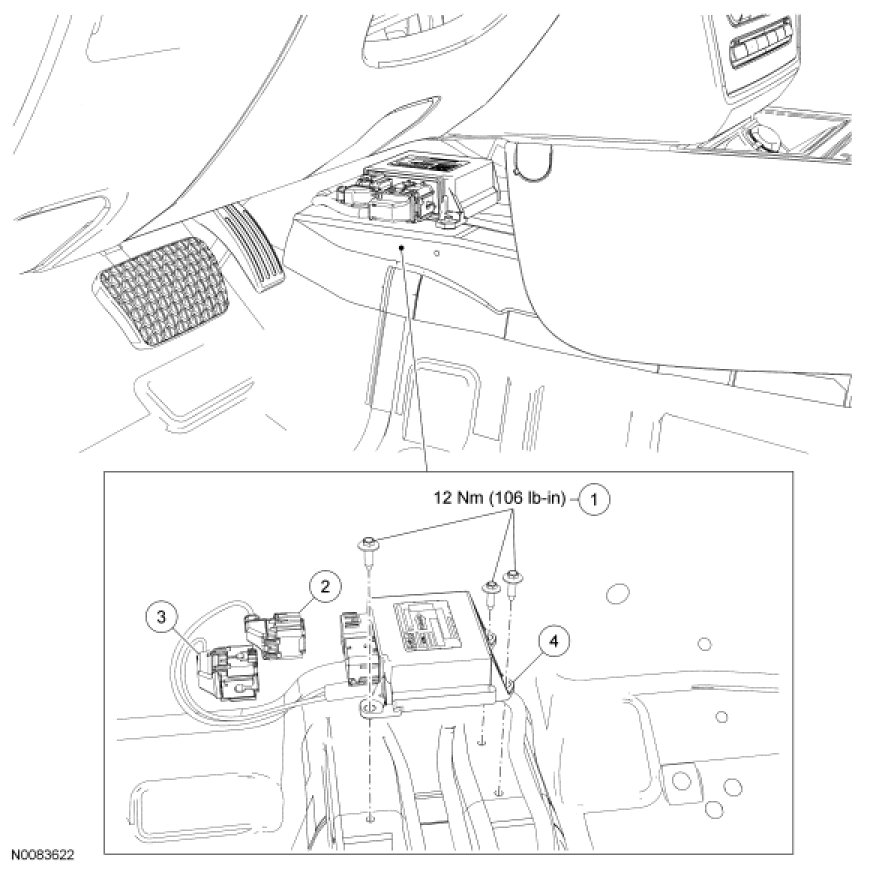 12 Nm (106 lb-in) 1

2

3

4

N0083622