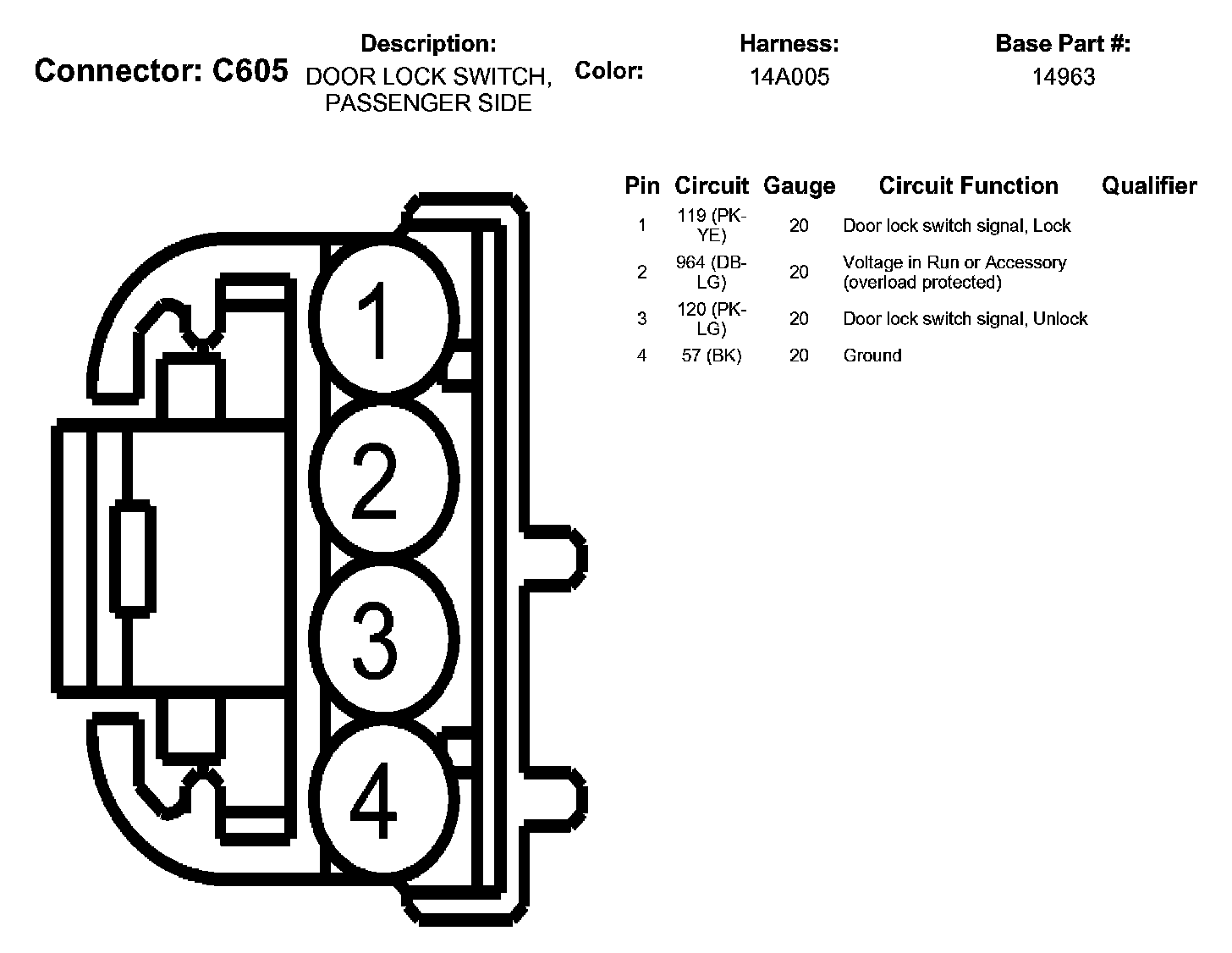 Connector: C605

Description:
DOOR LOCK SWITCH, PASSENGER SIDE

Color:

Harness:
14A005

Base Part #:
14963

1
2
3
4

| Pin | Circuit | Gauge | Circuit Function | Qualifier |
|---|---|---|---|---|
| 1 | 119 (PK-YE) | 20 | Door lock switch signal, Lock | |
| 2 | 964 (DB-LG) | 20 | Voltage in Run or Accessory (overload protected) | |
| 3 | 120 (PK-LG) | 20 | Door lock switch signal, Unlock | |
| 4 | 57 (BK) | 20 | Ground | |