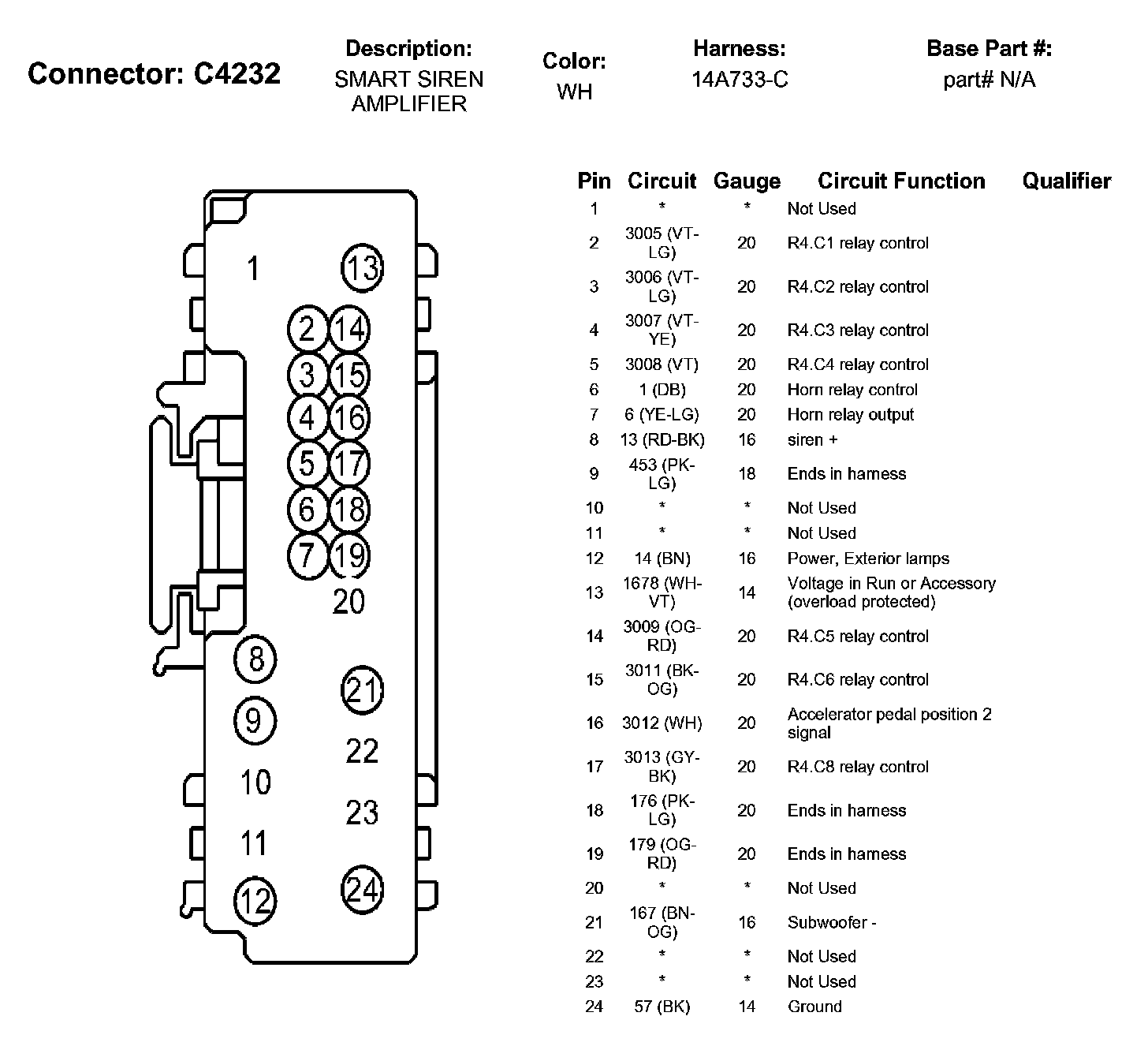 Connector: C4232

Description:
SMART SIREN AMPLIFIER

Color:
WH

Harness:
14A733-C

Base Part #:
part# N/A

1 13 2 14 3 15 4 16 5 17 6 18 7 19 20 8 21 9 22 10 23 11 12 24

| Pin | Circuit | Gauge | Circuit Function | Qualifier |
|---|---|---|---|---|
| 1 | * | * | Not Used | |
| 2 | 3005 (VT-LG) | 20 | R4.C1 relay control | |
| 3 | 3006 (VT-LG) | 20 | R4.C2 relay control | |
| 4 | 3007 (VT-YE) | 20 | R4.C3 relay control | |
| 5 | 3008 (VT) | 20 | R4.C4 relay control | |
| 6 | 1 (DB) | 20 | Horn relay control | |
| 7 | 6 (YE-LG) | 20 | Horn relay output | |
| 8 | 13 (RD-BK) | 16 | siren + | |
| 9 | 453 (PK-LG) | 18 | Ends in harness | |
| 10 | * | * | Not Used | |
| 11 | * | * | Not Used | |
| 12 | 14 (BN) | 16 | Power, Exterior lamps | |
| 13 | 1678 (WH-VT) | 14 | Voltage in Run or Accessory (overload protected) | |
| 14 | 3009 (OG-RD) | 20 | R4.C5 relay control | |
| 15 | 3011 (BK-OG) | 20 | R4.C6 relay control | |
| 16 | 3012 (WH) | 20 | Accelerator pedal position 2 signal | |
| 17 | 3013 (GY-BK) | 20 | R4.C8 relay control | |
| 18 | 176 (PK-LG) | 20 | Ends in harness | |
| 19 | 179 (OG-RD) | 20 | Ends in harness | |
| 20 | * | * | Not Used | |
| 21 | 167 (BN-OG) | 16 | Subwoofer - | |
| 22 | * | * | Not Used | |
| 23 | * | * | Not Used | |
| 24 | 57 (BK) | 14 | Ground | |