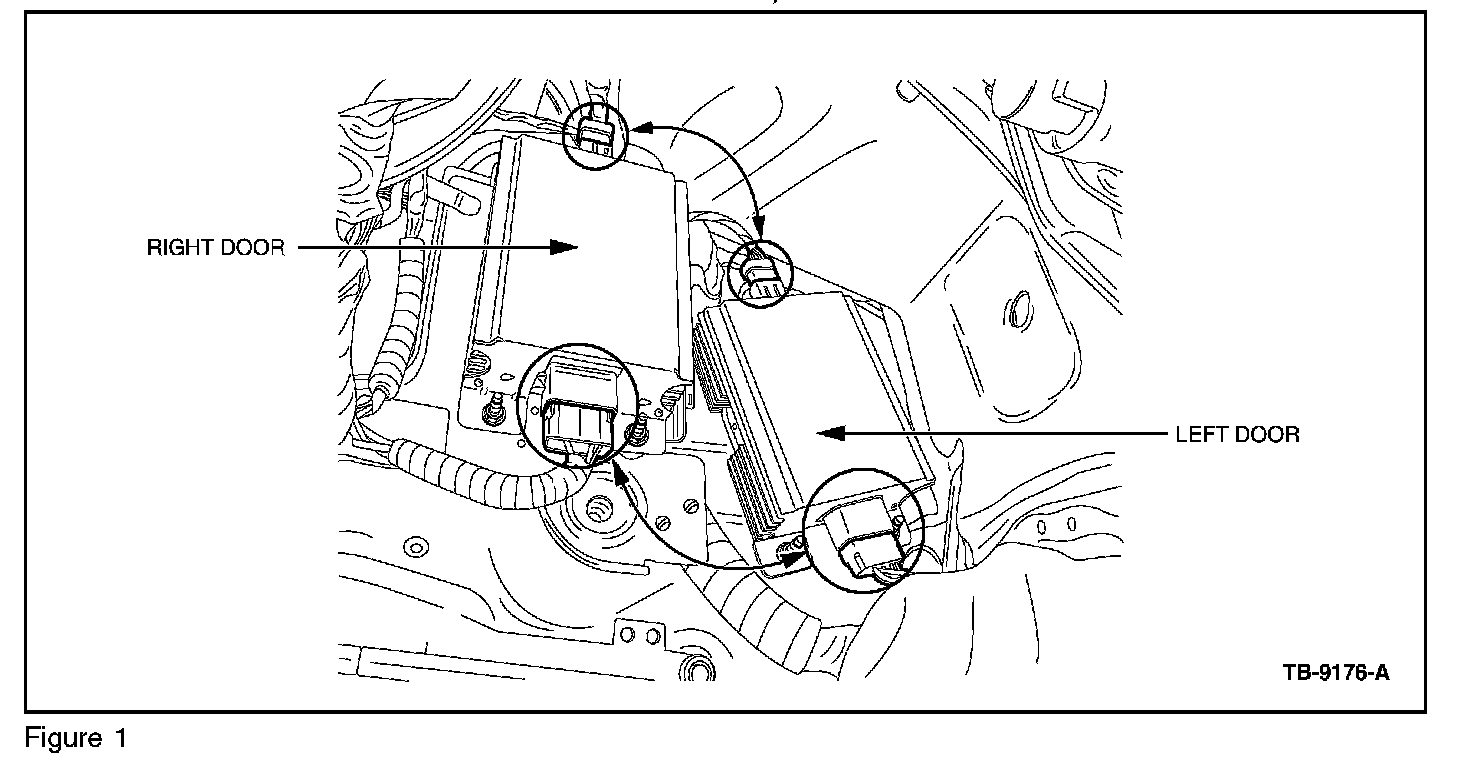 RIGHT DOOR

LEFT DOOR

TB-9176-A

Figure 1