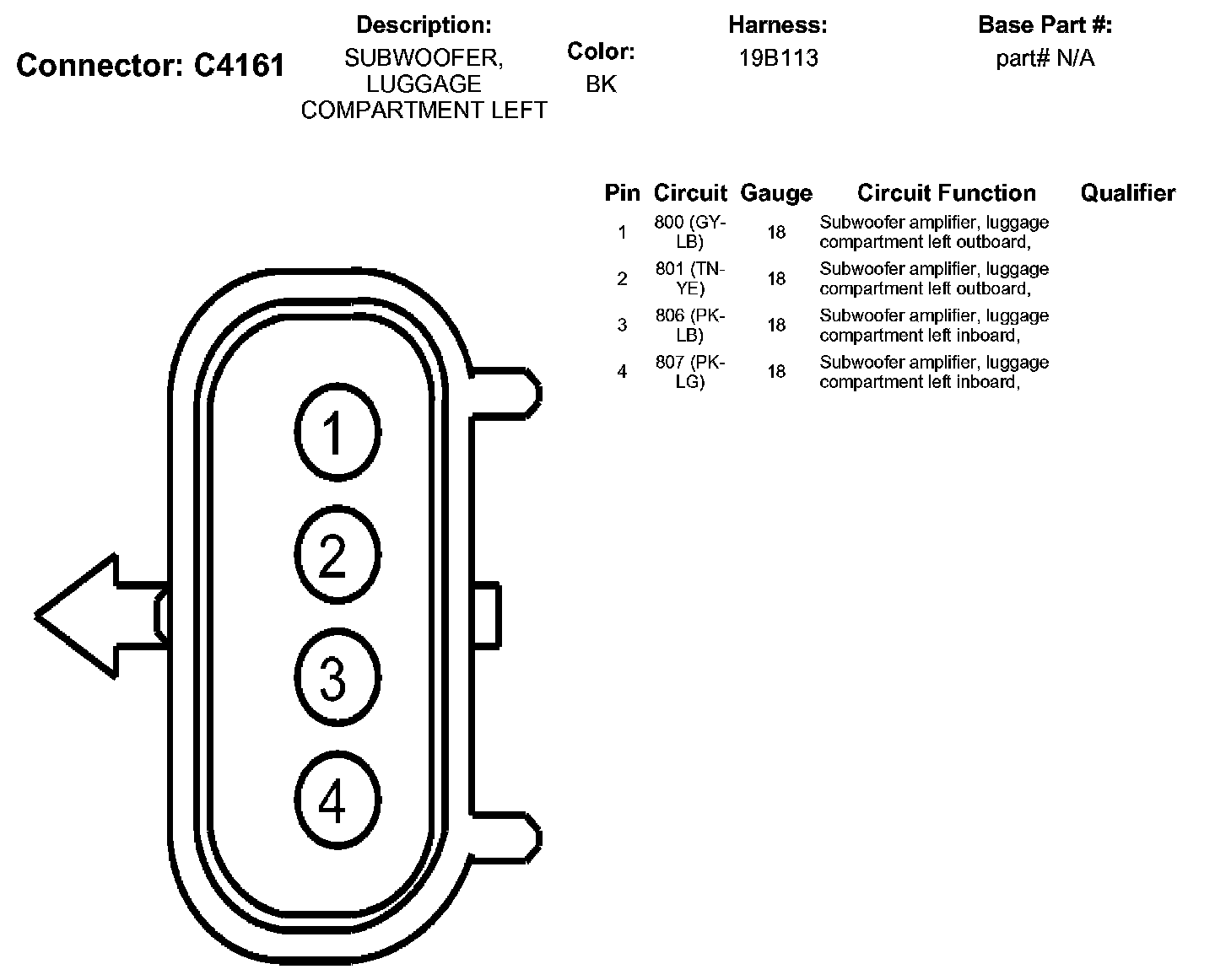 Connector: C4161

Description:
SUBWOOFER, LUGGAGE COMPARTMENT LEFT

Color:
BK

Harness:
19B113

Base Part #:
part# N/A

| Pin | Circuit | Gauge | Circuit Function | Qualifier |
|---|---|---|---|---|
| 1 | 800 (GY-LB) | 18 | Subwoofer amplifier, luggage compartment left outboard, | |
| 2 | 801 (TN-YE) | 18 | Subwoofer amplifier, luggage compartment left outboard, | |
| 3 | 806 (PK-LB) | 18 | Subwoofer amplifier, luggage compartment left inboard, | |
| 4 | 807 (PK-LG) | 18 | Subwoofer amplifier, luggage compartment left inboard, | |

1
2
3
4