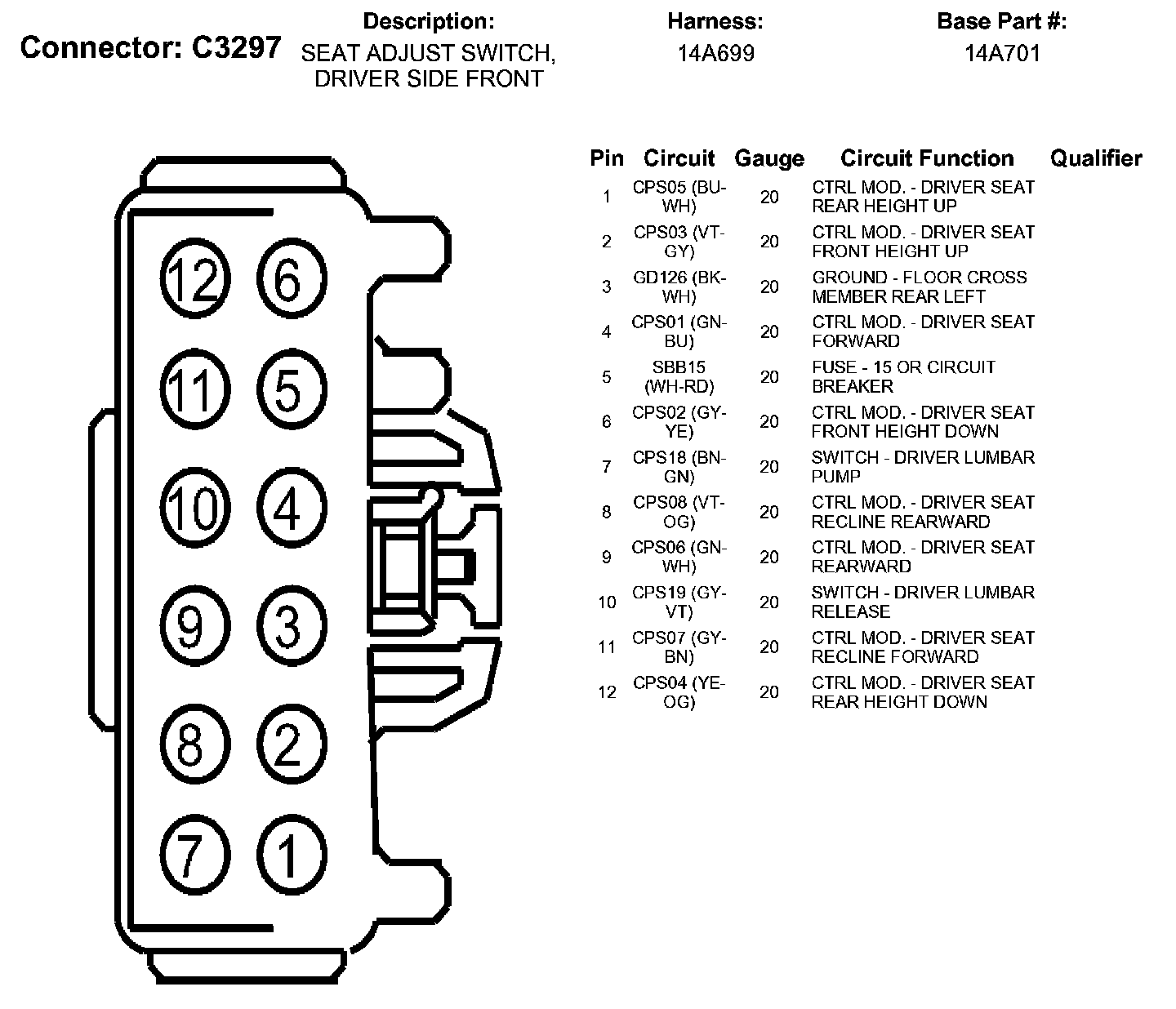 Connector: C3297

Description:
SEAT ADJUST SWITCH, DRIVER SIDE FRONT

Harness:
14A699

Base Part #:
14A701

12 6
11 5
10 4
9 3
8 2
7 1

| Pin | Circuit | Gauge | Circuit Function | Qualifier |
|---|---|---|---|---|
| 1 | CPS05 (BU-WH) | 20 | CTRL MOD. - DRIVER SEAT REAR HEIGHT UP | |
| 2 | CPS03 (VT-GY) | 20 | CTRL MOD. - DRIVER SEAT FRONT HEIGHT UP | |
| 3 | GD126 (BK-WH) | 20 | GROUND - FLOOR CROSS MEMBER REAR LEFT | |
| 4 | CPS01 (GN-BU) | 20 | CTRL MOD. - DRIVER SEAT FORWARD | |
| 5 | SBB15 (WH-RD) | 20 | FUSE - 15 OR CIRCUIT BREAKER | |
| 6 | CPS02 (GY-YE) | 20 | CTRL MOD. - DRIVER SEAT FRONT HEIGHT DOWN | |
| 7 | CPS18 (BN-GN) | 20 | SWITCH - DRIVER LUMBAR PUMP | |
| 8 | CPS08 (VT-OG) | 20 | CTRL MOD. - DRIVER SEAT RECLINE REARWARD | |
| 9 | CPS06 (GN-WH) | 20 | CTRL MOD. - DRIVER SEAT REARWARD | |
| 10 | CPS19 (GY-VT) | 20 | SWITCH - DRIVER LUMBAR RELEASE | |
| 11 | CPS07 (GY-BN) | 20 | CTRL MOD. - DRIVER SEAT RECLINE FORWARD | |
| 12 | CPS04 (YE-OG) | 20 | CTRL MOD. - DRIVER SEAT REAR HEIGHT DOWN | |