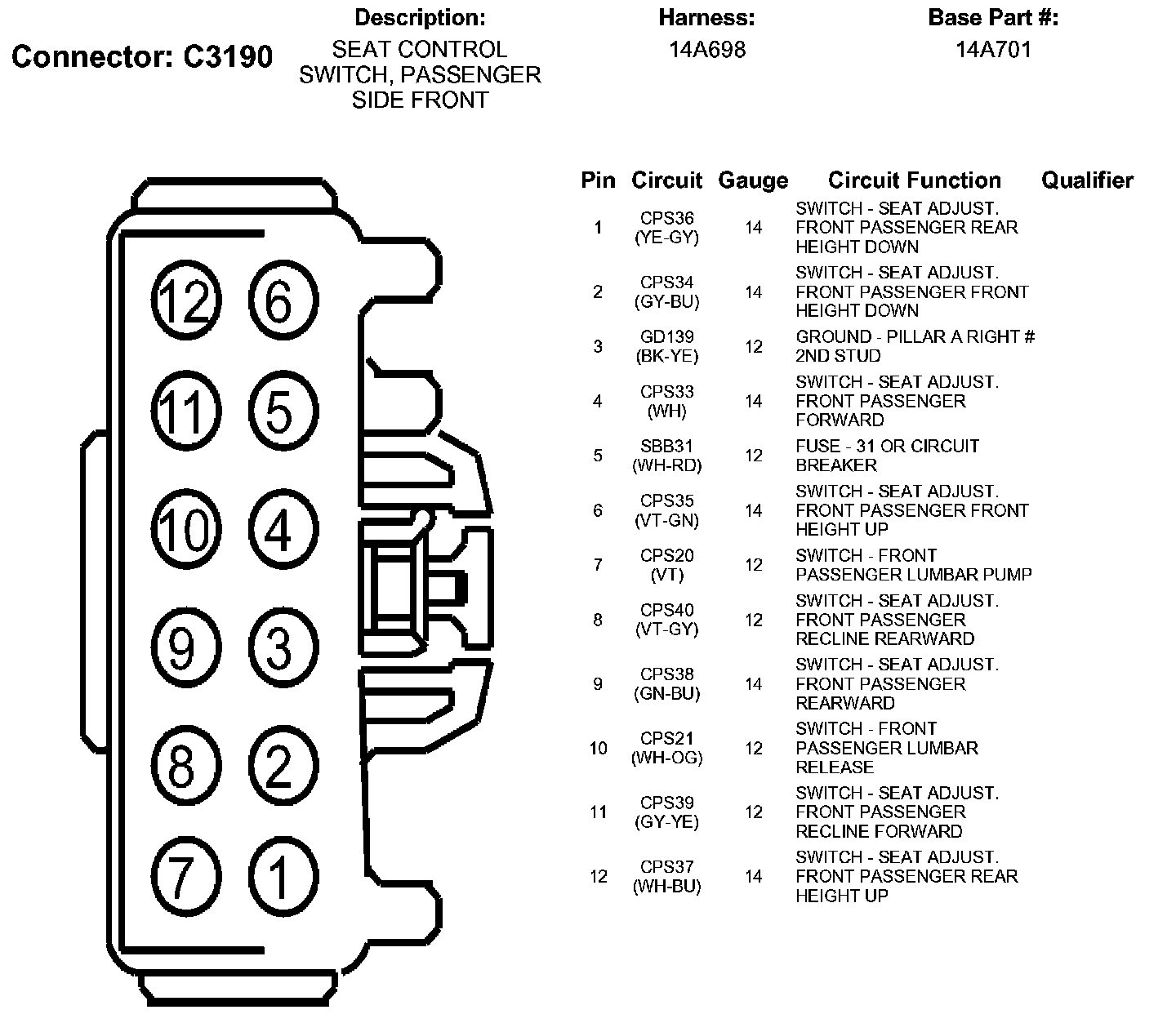 Connector: C3190

Description:
SEAT CONTROL SWITCH, PASSENGER SIDE FRONT

Harness:
14A698

Base Part #:
14A701

12 6
11 5
10 4
9 3
8 2
7 1

| Pin | Circuit | Gauge | Circuit Function | Qualifier |
|---|---|---|---|---|
| 1 | CPS36 (YE-GY) | 14 | SWITCH - SEAT ADJUST. FRONT PASSENGER REAR HEIGHT DOWN | |
| 2 | CPS34 (GY-BU) | 14 | SWITCH - SEAT ADJUST. FRONT PASSENGER FRONT HEIGHT DOWN | |
| 3 | GD139 (BK-YE) | 12 | GROUND - PILLAR A RIGHT # 2ND STUD | |
| 4 | CPS33 (WH) | 14 | SWITCH - SEAT ADJUST. FRONT PASSENGER FORWARD | |
| 5 | SBB31 (WH-RD) | 12 | FUSE - 31 OR CIRCUIT BREAKER | |
| 6 | CPS35 (VT-GN) | 14 | SWITCH - SEAT ADJUST. FRONT PASSENGER FRONT HEIGHT UP | |
| 7 | CPS20 (VT) | 12 | SWITCH - FRONT PASSENGER LUMBAR PUMP | |
| 8 | CPS40 (VT-GY) | 12 | SWITCH - SEAT ADJUST. FRONT PASSENGER RECLINE REARWARD | |
| 9 | CPS38 (GN-BU) | 14 | SWITCH - SEAT ADJUST. FRONT PASSENGER REARWARD | |
| 10 | CPS21 (WH-OG) | 12 | SWITCH - FRONT PASSENGER LUMBAR RELEASE | |
| 11 | CPS39 (GY-YE) | 12 | SWITCH - SEAT ADJUST. FRONT PASSENGER RECLINE FORWARD | |
| 12 | CPS37 (WH-BU) | 14 | SWITCH - SEAT ADJUST. FRONT PASSENGER REAR HEIGHT UP | |