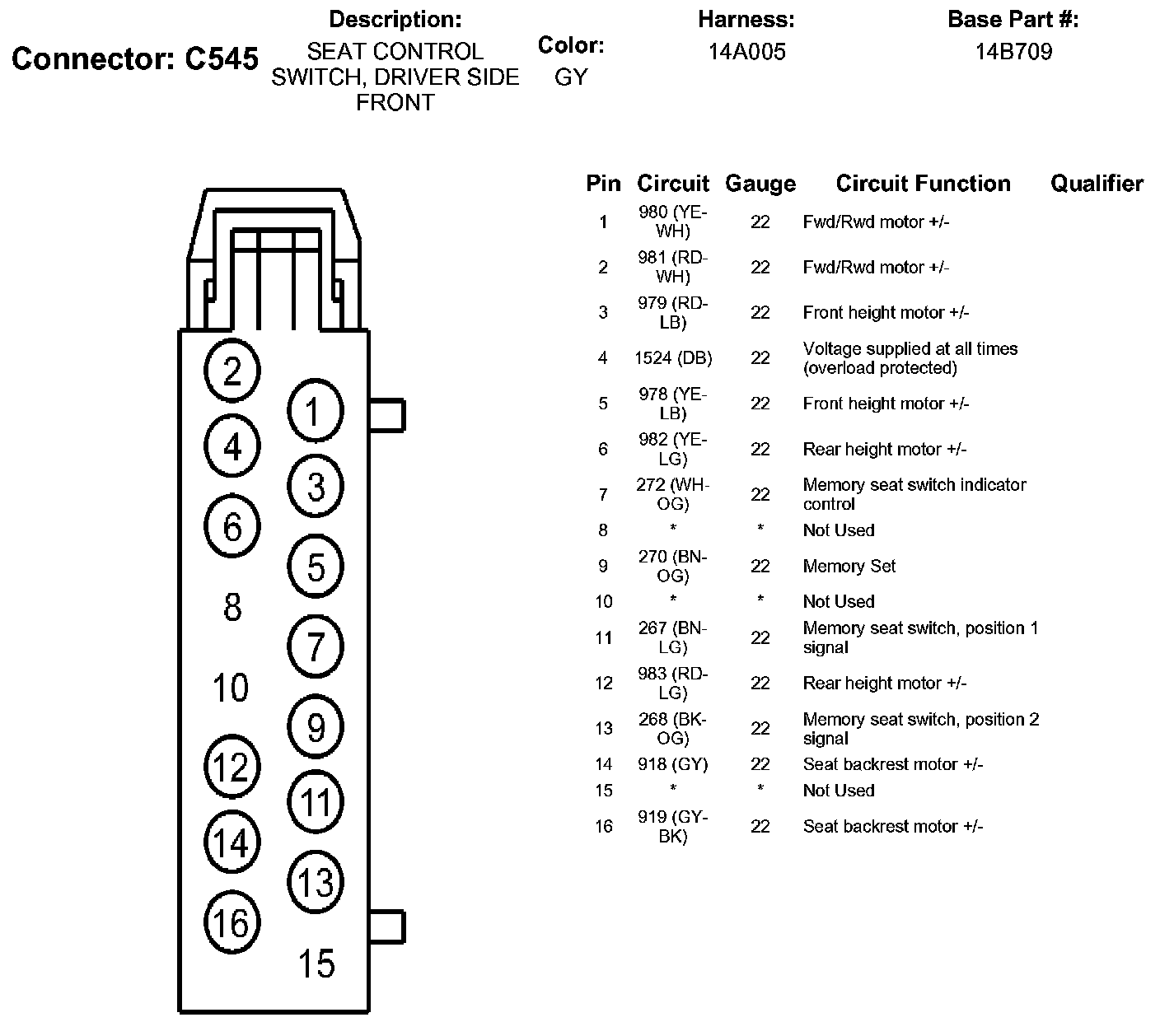 Connector: C545

Description:
SEAT CONTROL SWITCH, DRIVER SIDE FRONT

Color:
GY

Harness:
14A005

Base Part #:
14B709

2
1
4
3
6
5
8
7
10
9
12
11
14
13
16
15

| Pin | Circuit | Gauge | Circuit Function | Qualifier |
|---|---|---|---|---|
| 1 | 980 (YE-WH) | 22 | Fwd/Rwd motor +/- | |
| 2 | 981 (RD-WH) | 22 | Fwd/Rwd motor +/- | |
| 3 | 979 (RD-LB) | 22 | Front height motor +/- | |
| 4 | 1524 (DB) | 22 | Voltage supplied at all times (overload protected) | |
| 5 | 978 (YE-LB) | 22 | Front height motor +/- | |
| 6 | 982 (YE-LG) | 22 | Rear height motor +/- | |
| 7 | 272 (WH-OG) | 22 | Memory seat switch indicator control | |
| 8 | * | * | Not Used | |
| 9 | 270 (BN-OG) | 22 | Memory Set | |
| 10 | * | * | Not Used | |
| 11 | 267 (BN-LG) | 22 | Memory seat switch, position 1 signal | |
| 12 | 983 (RD-LG) | 22 | Rear height motor +/- | |
| 13 | 268 (BK-OG) | 22 | Memory seat switch, position 2 signal | |
| 14 | 918 (GY) | 22 | Seat backrest motor +/- | |
| 15 | * | * | Not Used | |
| 16 | 919 (GY-BK) | 22 | Seat backrest motor +/- | |