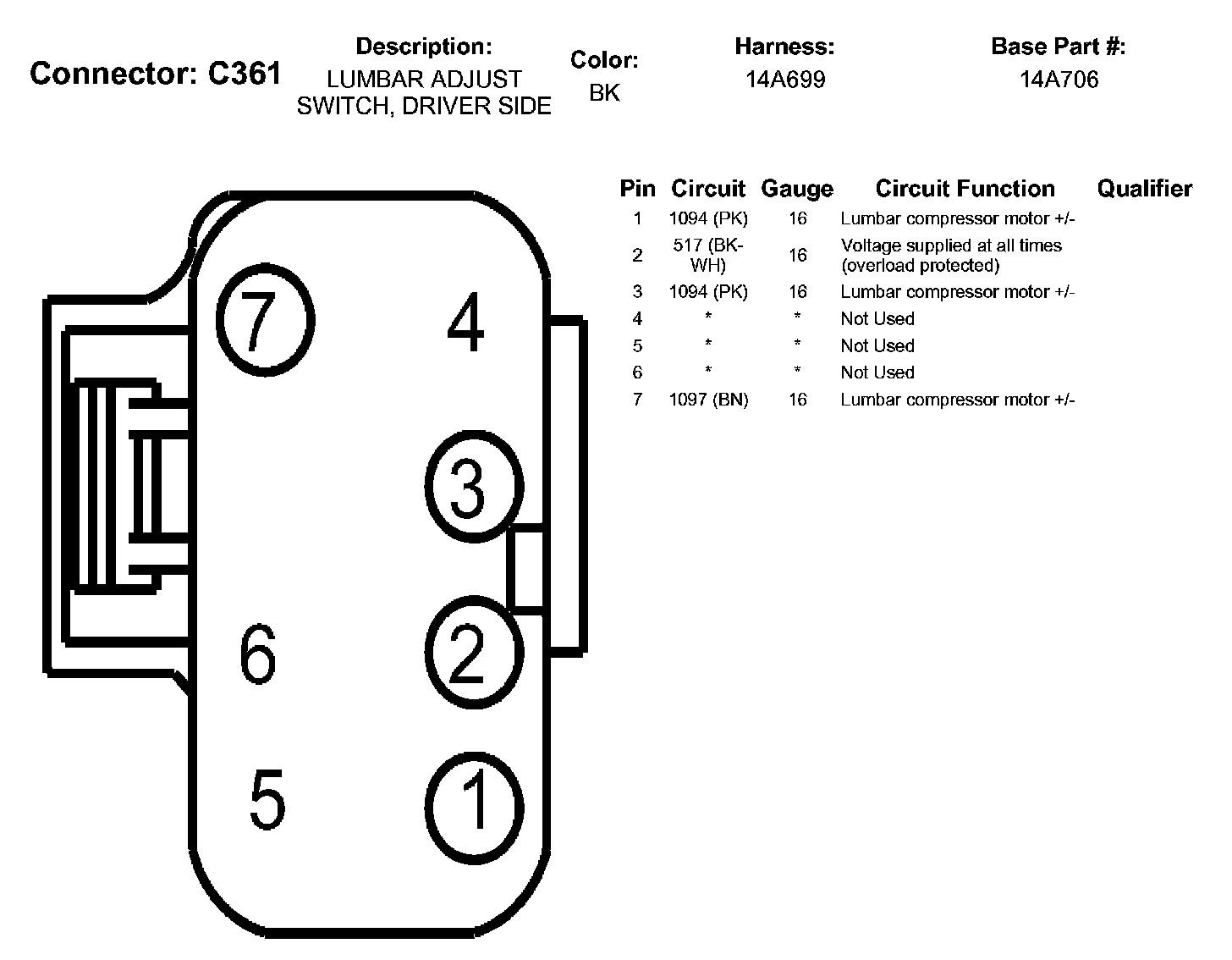 Connector: C361

Description:
LUMBAR ADJUST SWITCH, DRIVER SIDE

Color:
BK

Harness:
14A699

Base Part #:
14A706

7
4
3
6
2
5
1

| Pin | Circuit | Gauge | Circuit Function | Qualifier |
|---|---|---|---|---|
| 1 | 1094 (PK) | 16 | Lumbar compressor motor +/- | |
| 2 | 517 (BK-WH) | 16 | Voltage supplied at all times (overload protected) | |
| 3 | 1094 (PK) | 16 | Lumbar compressor motor +/- | |
| 4 | * | * | Not Used | |
| 5 | * | * | Not Used | |
| 6 | * | * | Not Used | |
| 7 | 1097 (BN) | 16 | Lumbar compressor motor +/- | |