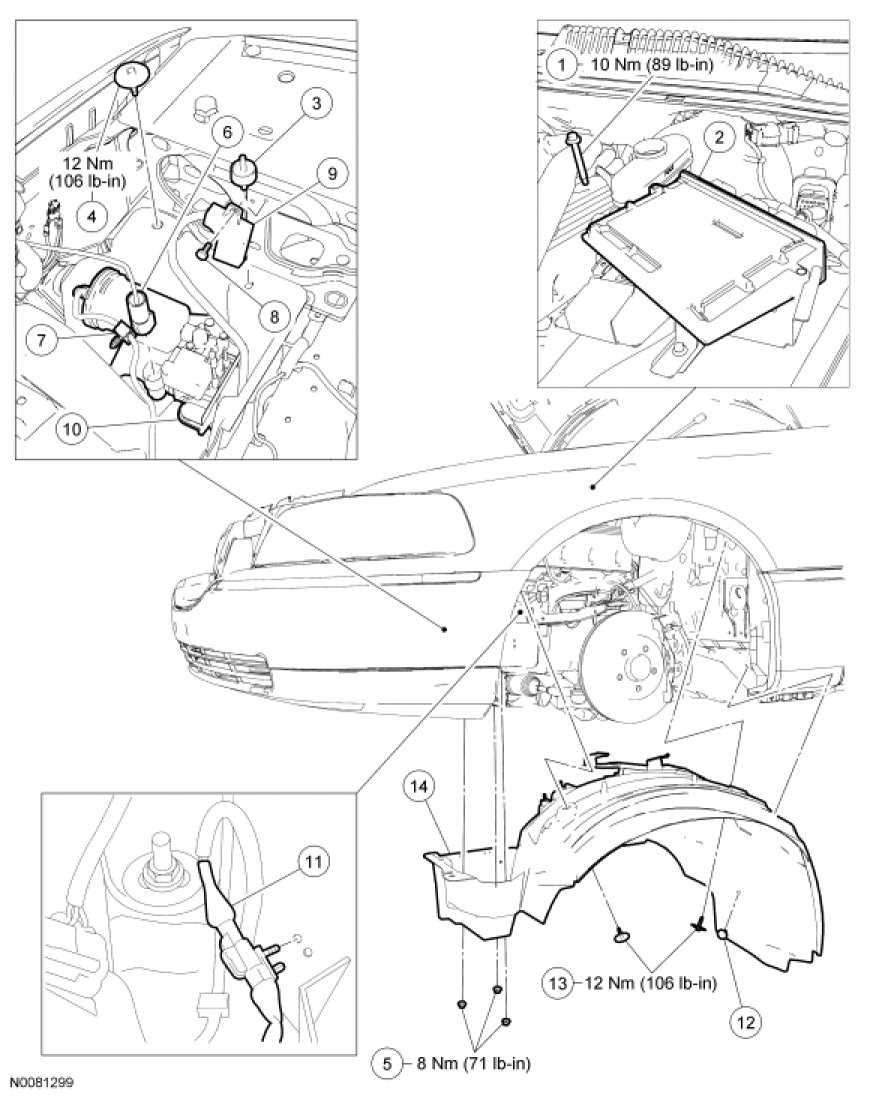 12 Nm (106 lb-in)

4

6

3

9

8

7

10

1 10 Nm (89 lb-in)

2

14

11

13 12 Nm (106 lb-in)

12

5 8 Nm (71 lb-in)

N0081299