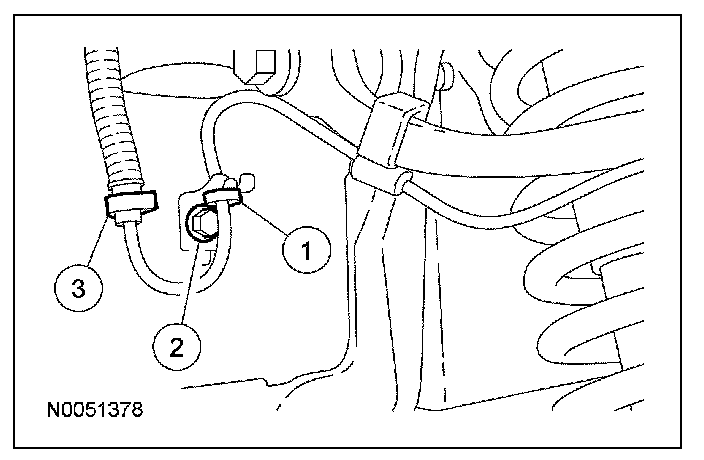 1
3
2
N0051378