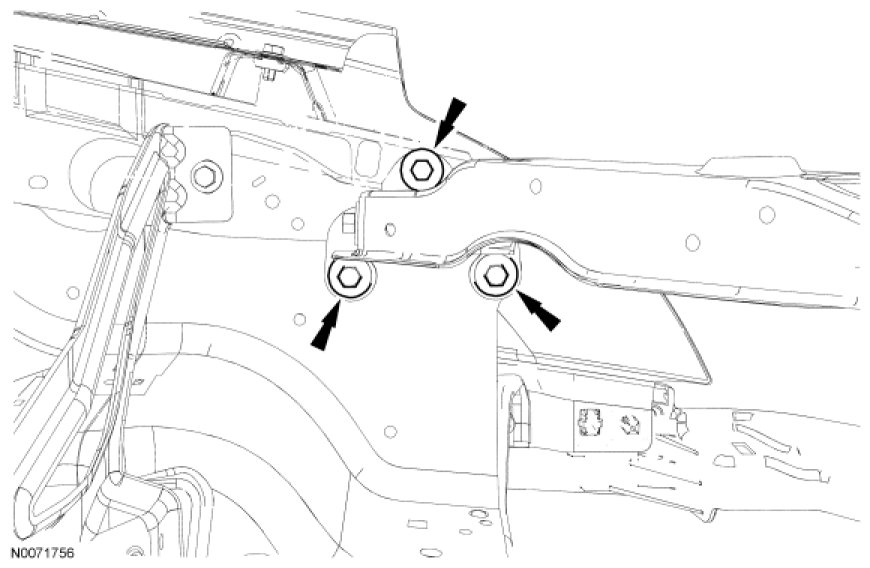 N0071756