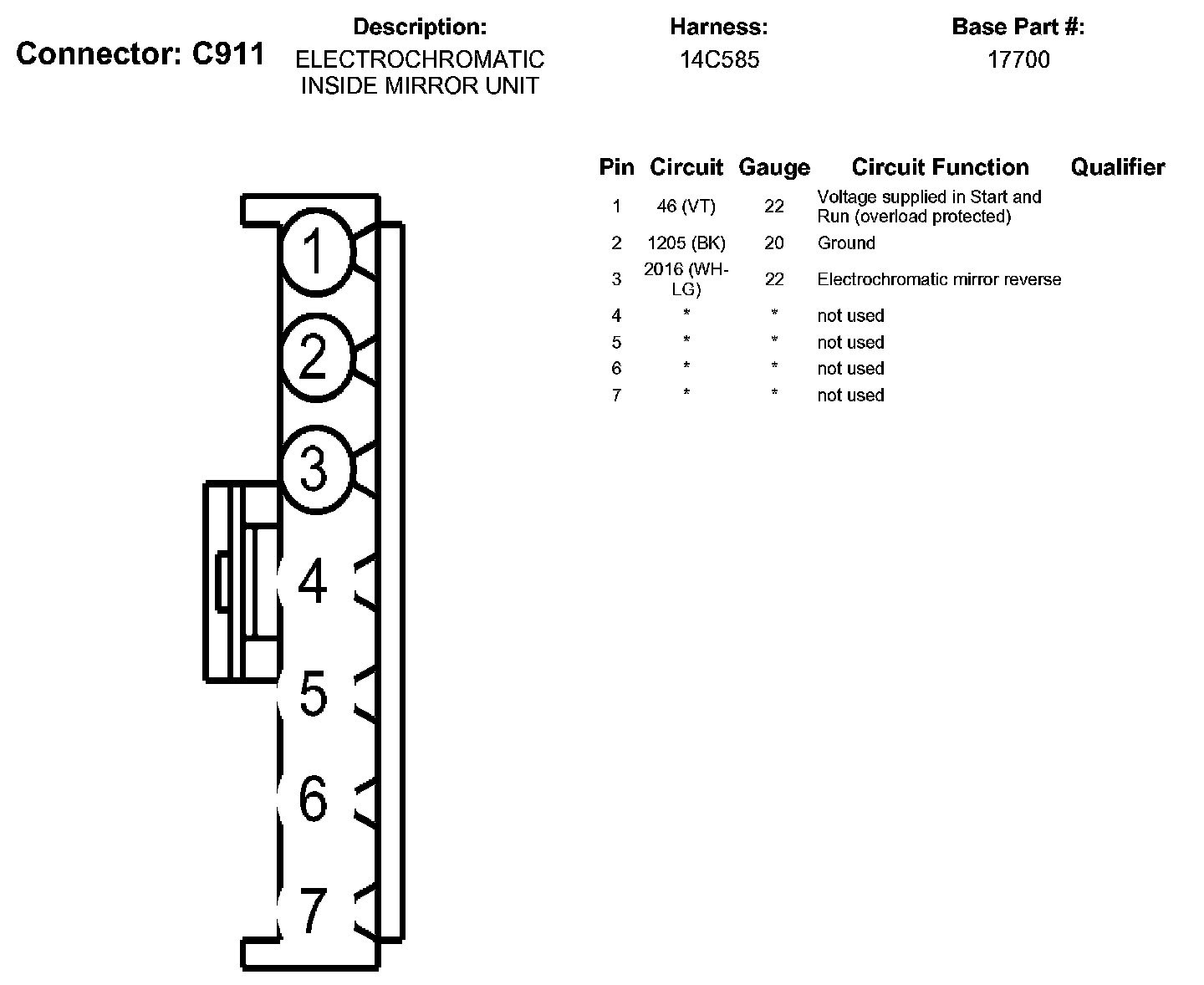 Connector: C911

Description:
ELECTROCHROMATIC INSIDE MIRROR UNIT

Harness:
14C585

Base Part #:
17700

| Pin | Circuit | Gauge | Circuit Function | Qualifier |
|---|---|---|---|---|
| 1 | 46 (VT) | 22 | Voltage supplied in Start and Run (overload protected) | |
| 2 | 1205 (BK) | 20 | Ground | |
| 3 | 2016 (WH-LG) | 22 | Electrochromatic mirror reverse | |
| 4 | * | * | not used | |
| 5 | * | * | not used | |
| 6 | * | * | not used | |
| 7 | * | * | not used | |

1
2
3
4
5
6
7