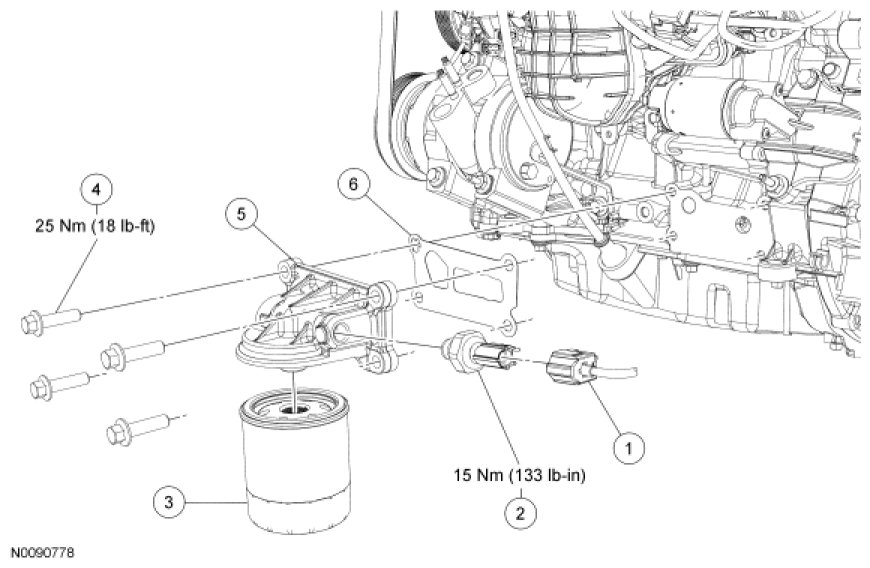 4
25 Nm (18 lb-ft)

5

6

1

15 Nm (133 lb-in)
2

3

N0090778