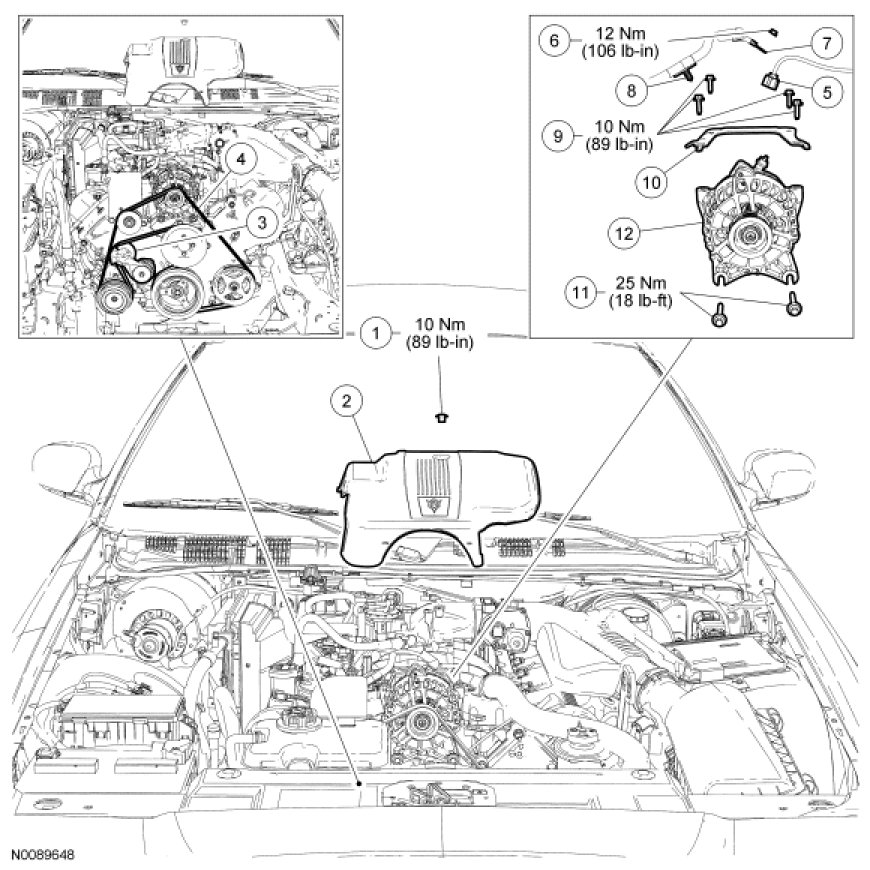 4
3
6
12 Nm
(106 lb-in)
7
8
5
9
10 Nm
(89 lb-in)
10
12
11
25 Nm
(18 lb-ft)
1
10 Nm
(89 lb-in)
2
N0089648