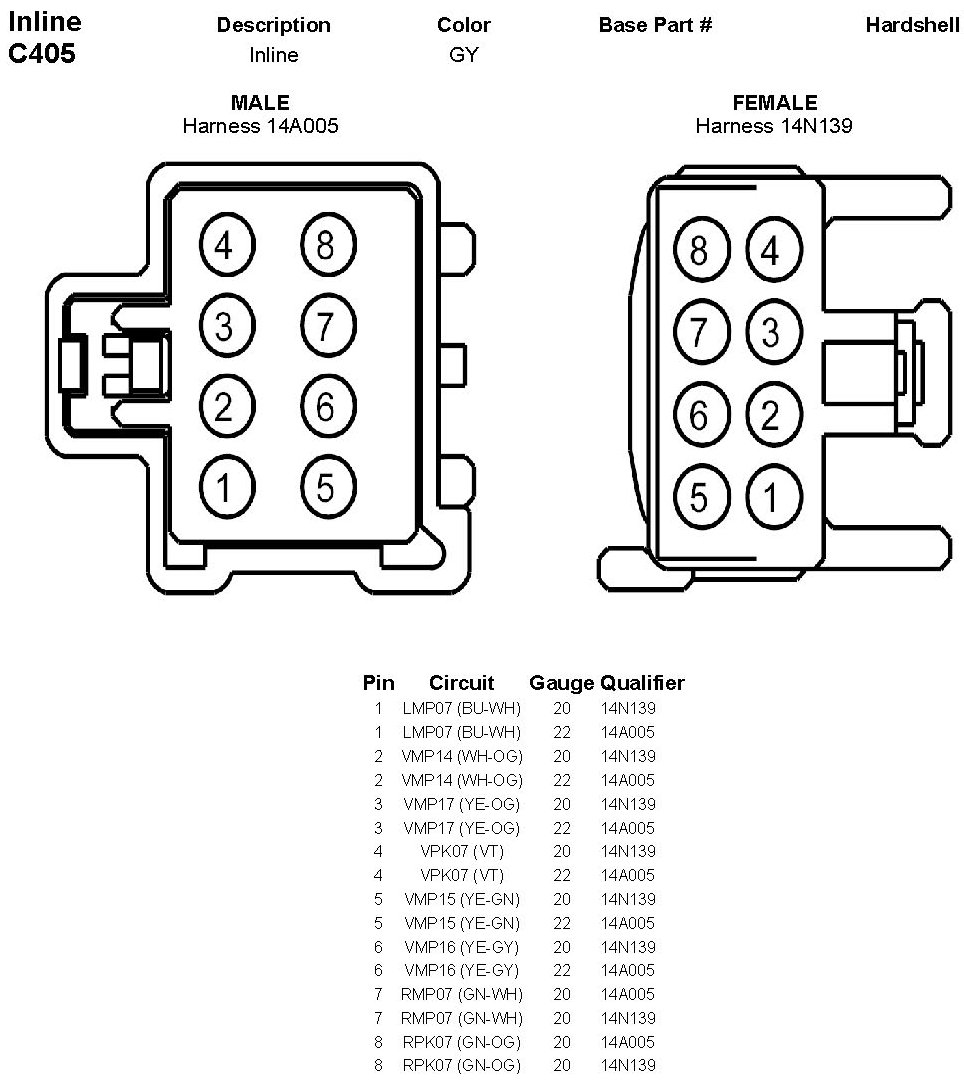 Inline C405

| Description | Color | Base Part # | Hardshell |
|---|---|---|---|
| Inline | GY | | |

MALE
Harness 14A005

4 8
3 7
2 6
1 5

FEMALE
Harness 14N139

8 4
7 3
6 2
5 1

| Pin | Circuit | Gauge | Qualifier |
|---|---|---|---|
| 1 | LMP07 (BU-WH) | 20 | 14N139 |
| 1 | LMP07 (BU-WH) | 22 | 14A005 |
| 2 | VMP14 (WH-OG) | 20 | 14N139 |
| 2 | VMP14 (WH-OG) | 22 | 14A005 |
| 3 | VMP17 (YE-OG) | 20 | 14N139 |
| 3 | VMP17 (YE-OG) | 22 | 14A005 |
| 4 | VPK07 (VT) | 20 | 14N139 |
| 4 | VPK07 (VT) | 22 | 14A005 |
| 5 | VMP15 (YE-GN) | 20 | 14N139 |
| 5 | VMP15 (YE-GN) | 22 | 14A005 |
| 6 | VMP16 (YE-GY) | 20 | 14N139 |
| 6 | VMP16 (YE-GY) | 22 | 14A005 |
| 7 | RMP07 (GN-WH) | 20 | 14A005 |
| 7 | RMP07 (GN-WH) | 20 | 14N139 |
| 8 | RPK07 (GN-OG) | 20 | 14A005 |
| 8 | RPK07 (GN-OG) | 20 | 14N139 |