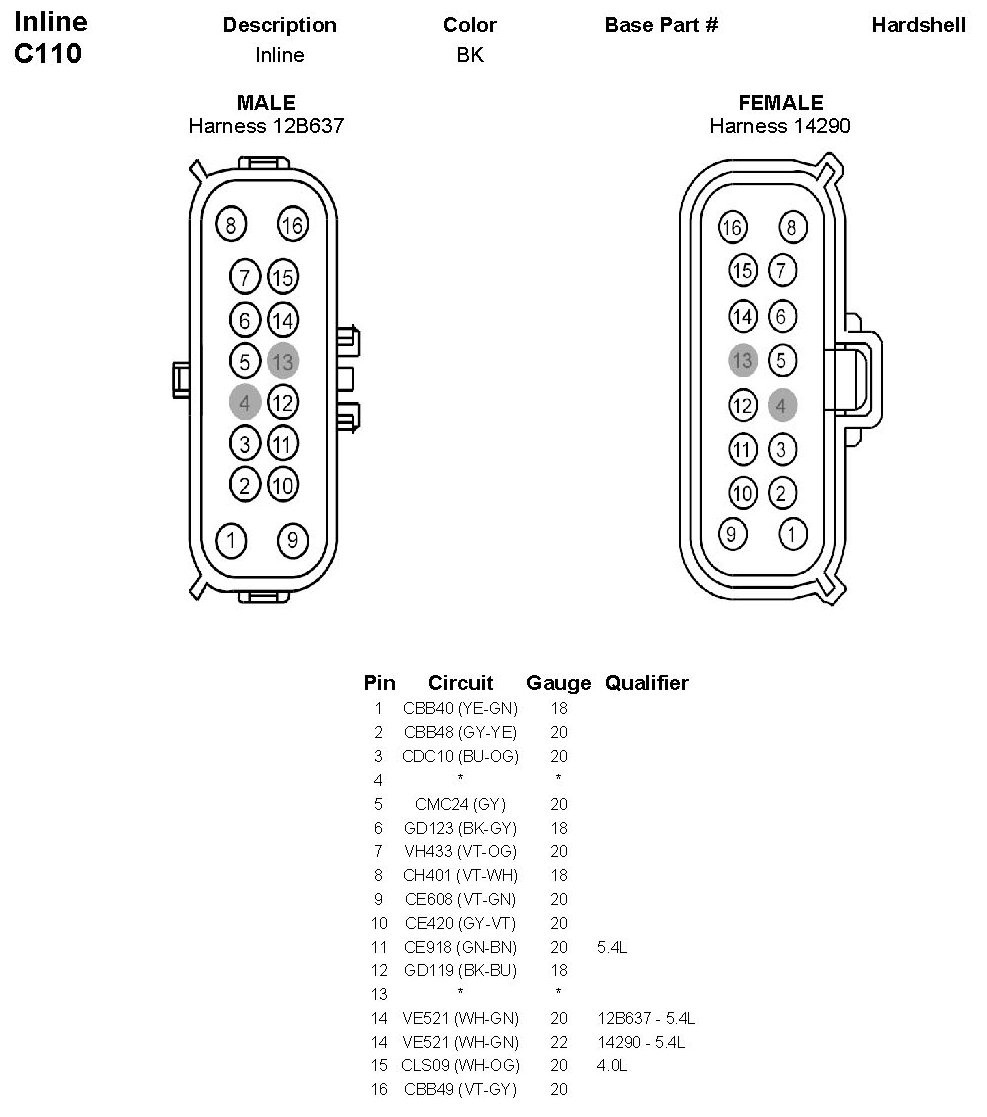 Inline C110

| Description | Color | Base Part # | Hardshell |
|---|---|---|---|
| Inline | BK | | |

MALE
Harness 12B637

8 16
7 15
6 14
5 13
4 12
3 11
2 10
1 9

FEMALE
Harness 14290

16 8
15 7
14 6
13 5
12 4
11 3
10 2
9 1

| Pin | Circuit | Gauge | Qualifier |
|---|---|---|---|
| 1 | CBB40 (YE-GN) | 18 | |
| 2 | CBB48 (GY-YE) | 20 | |
| 3 | CDC10 (BU-OG) | 20 | |
| 4 | * | * | |
| 5 | CMC24 (GY) | 20 | |
| 6 | GD123 (BK-GY) | 18 | |
| 7 | VH433 (VT-OG) | 20 | |
| 8 | CH401 (VT-WH) | 18 | |
| 9 | CE608 (VT-GN) | 20 | |
| 10 | CE420 (GY-VT) | 20 | |
| 11 | CE918 (GN-BN) | 20 | 5.4L |
| 12 | GD119 (BK-BU) | 18 | |
| 13 | * | * | |
| 14 | VE521 (WH-GN) | 20 | 12B637 - 5.4L |
| 14 | VE521 (WH-GN) | 22 | 14290 - 5.4L |
| 15 | CLS09 (WH-OG) | 20 | 4.0L |
| 16 | CBB49 (VT-GY) | 20 | |