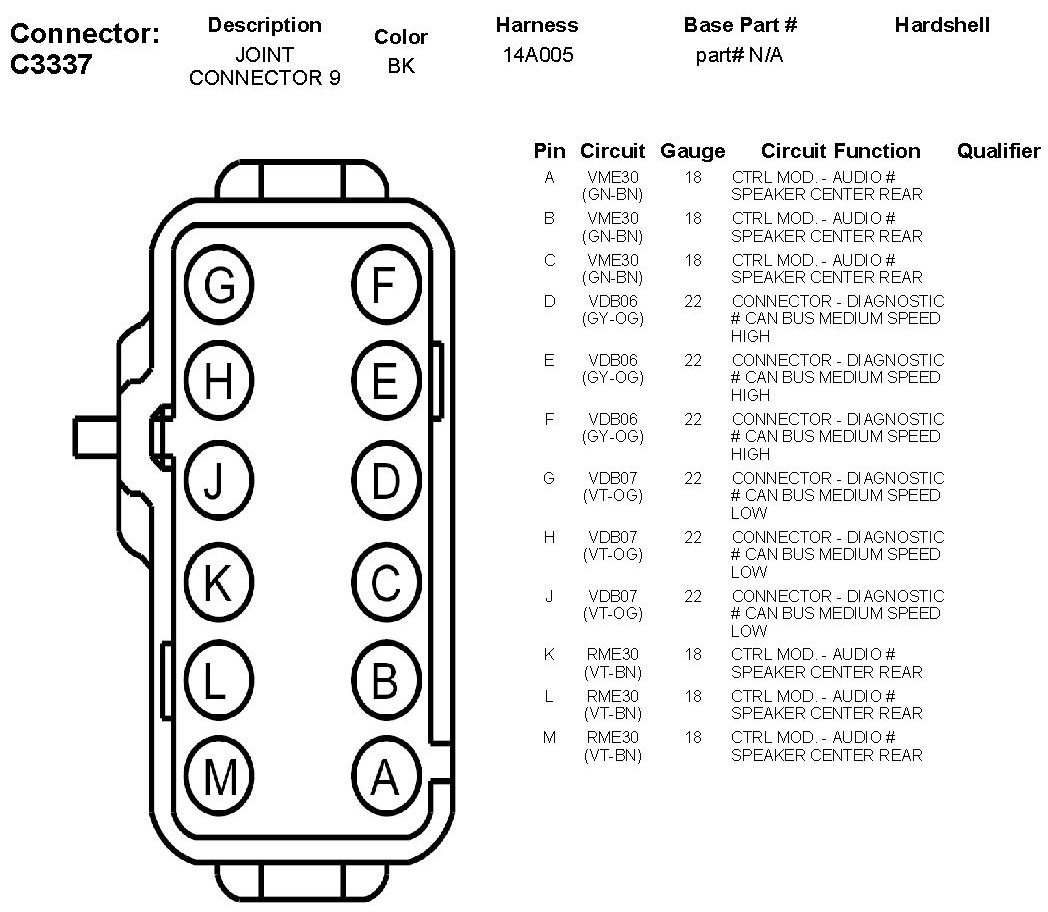 Connector: C3337

| Description | Color | Harness | Base Part # | Hardshell |
|---|---|---|---|---|
| JOINT CONNECTOR 9 | BK | 14A005 | part# N/A | |

G F
H E
J D
K C
L B
M A

| Pin | Circuit | Gauge | Circuit Function | Qualifier |
|---|---|---|---|---|
| A | VME30 (GN-BN) | 18 | CTRL MOD. - AUDIO # SPEAKER CENTER REAR | |
| B | VME30 (GN-BN) | 18 | CTRL MOD. - AUDIO # SPEAKER CENTER REAR | |
| C | VME30 (GN-BN) | 18 | CTRL MOD. - AUDIO # SPEAKER CENTER REAR | |
| D | VDB06 (GY-OG) | 22 | CONNECTOR - DIAGNOSTIC # CAN BUS MEDIUM SPEED HIGH | |
| E | VDB06 (GY-OG) | 22 | CONNECTOR - DIAGNOSTIC # CAN BUS MEDIUM SPEED HIGH | |
| F | VDB06 (GY-OG) | 22 | CONNECTOR - DIAGNOSTIC # CAN BUS MEDIUM SPEED HIGH | |
| G | VDB07 (VT-OG) | 22 | CONNECTOR - DIAGNOSTIC # CAN BUS MEDIUM SPEED LOW | |
| H | VDB07 (VT-OG) | 22 | CONNECTOR - DIAGNOSTIC # CAN BUS MEDIUM SPEED LOW | |
| J | VDB07 (VT-OG) | 22 | CONNECTOR - DIAGNOSTIC # CAN BUS MEDIUM SPEED LOW | |
| K | RME30 (VT-BN) | 18 | CTRL MOD. - AUDIO # SPEAKER CENTER REAR | |
| L | RME30 (VT-BN) | 18 | CTRL MOD. - AUDIO # SPEAKER CENTER REAR | |
| M | RME30 (VT-BN) | 18 | CTRL MOD. - AUDIO # SPEAKER CENTER REAR | |