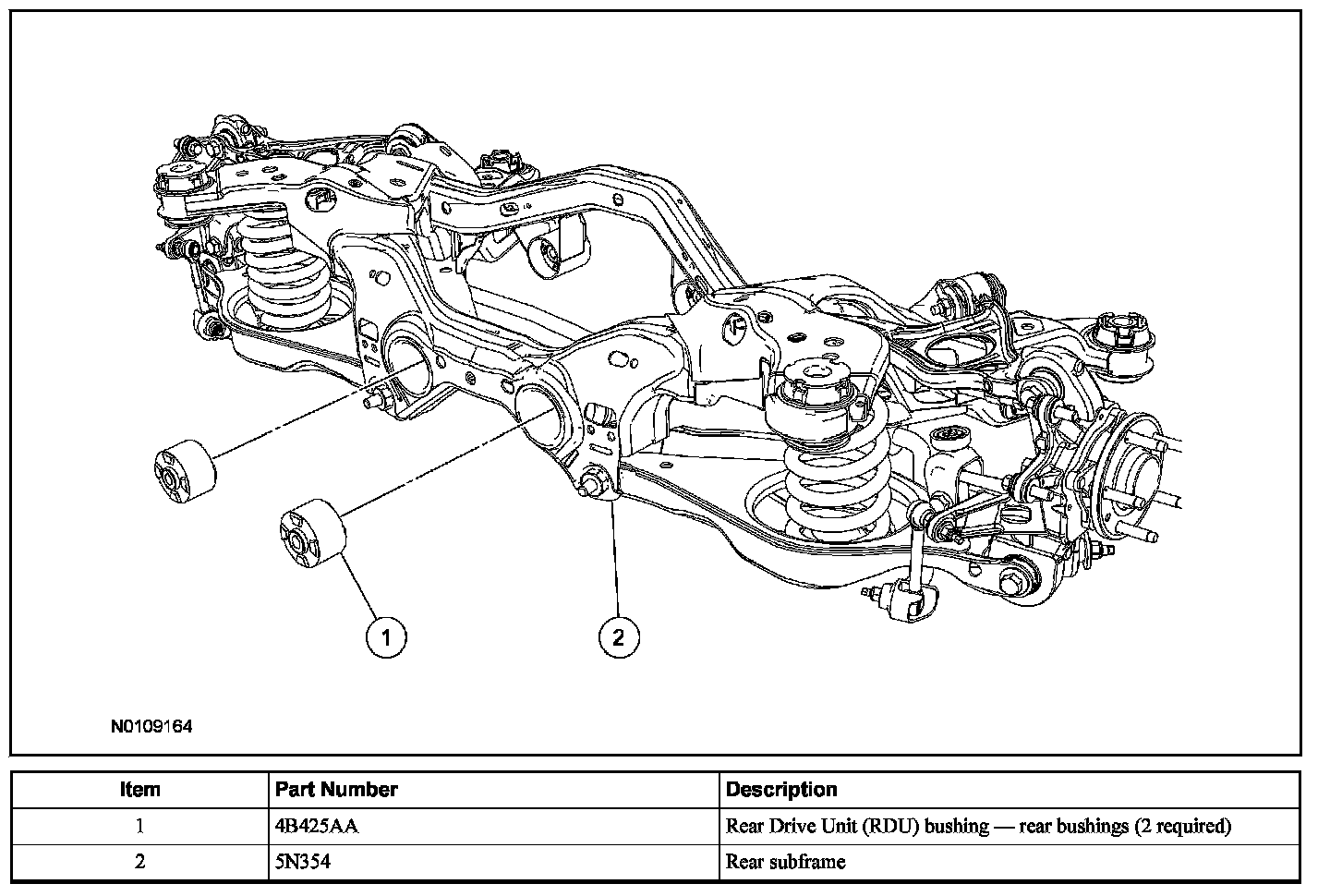 1

2

N0109164

| Item | Part Number | Description |
|---|---|---|
| 1 | 4B425AA | Rear Drive Unit (RDU) bushing — rear bushings (2 required) |
| 2 | 5N354 | Rear subframe |