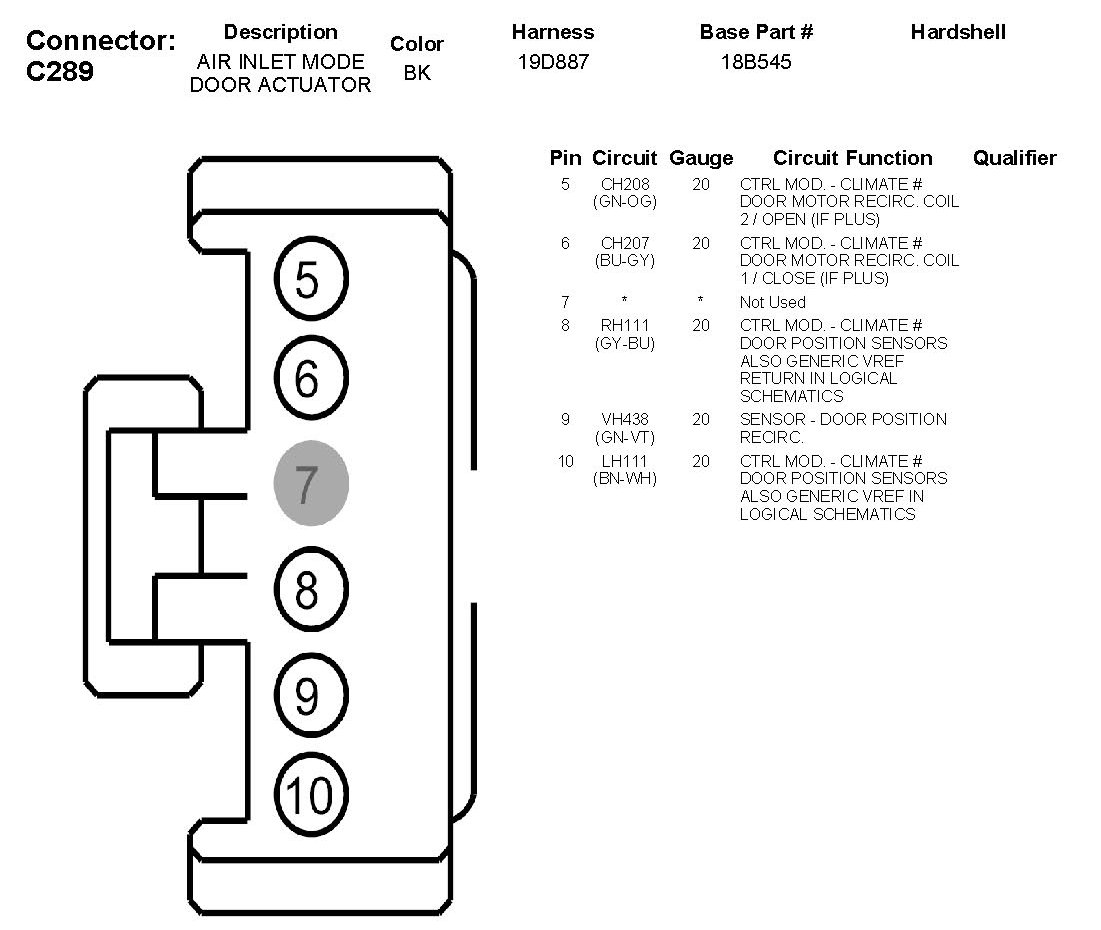 Connector: C289

| Description | Color | Harness | Base Part # | Hardshell |
|---|---|---|---|---|
| AIR INLET MODE DOOR ACTUATOR | BK | 19D887 | 18B545 | |

5
6
7
8
9
10

| Pin | Circuit | Gauge | Circuit Function | Qualifier |
|---|---|---|---|---|
| 5 | CH208 (GN-OG) | 20 | CTRL MOD. - CLIMATE # DOOR MOTOR RECIRC. COIL 2 / OPEN (IF PLUS) | |
| 6 | CH207 (BU-GY) | 20 | CTRL MOD. - CLIMATE # DOOR MOTOR RECIRC. COIL 1 / CLOSE (IF PLUS) | |
| 7 | * | * | Not Used | |
| 8 | RH111 (GY-BU) | 20 | CTRL MOD. - CLIMATE # DOOR POSITION SENSORS ALSO GENERIC VREF RETURN IN LOGICAL SCHEMATICS | |
| 9 | VH438 (GN-VT) | 20 | SENSOR - DOOR POSITION RECIRC. | |
| 10 | LH111 (BN-WH) | 20 | CTRL MOD. - CLIMATE # DOOR POSITION SENSORS ALSO GENERIC VREF IN LOGICAL SCHEMATICS | |