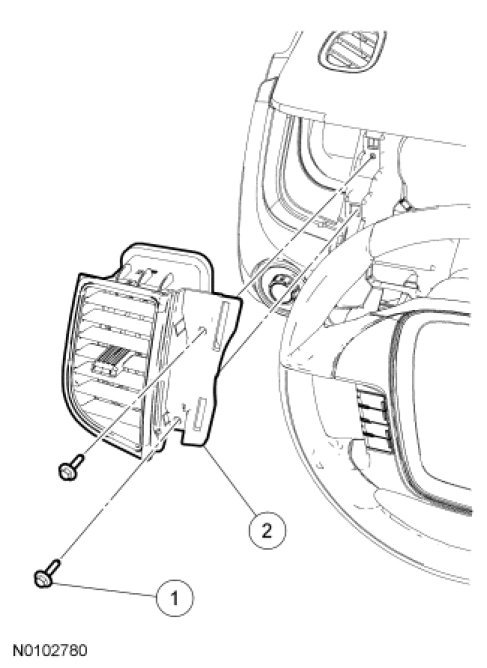 2

1

N0102780