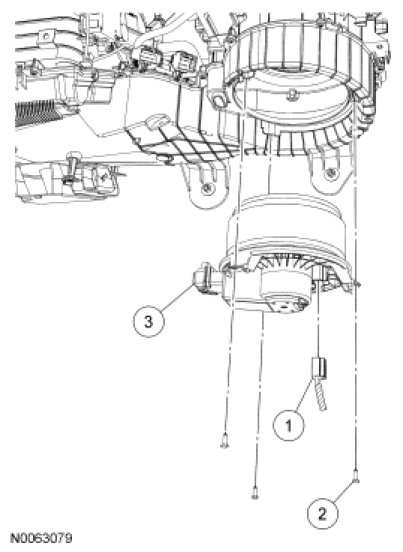 3

1

2

N0063079