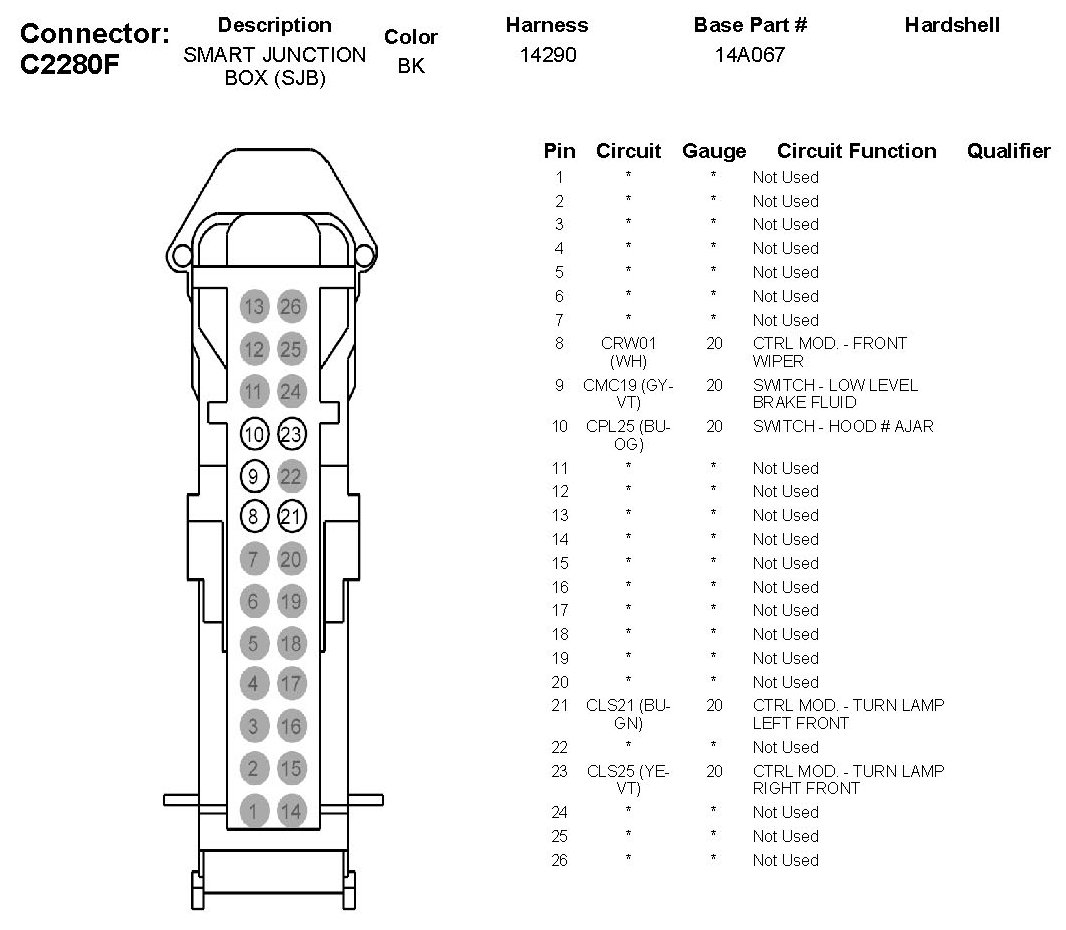 Connector: C2280F

| Description | Color | Harness | Base Part # | Hardshell |
|---|---|---|---|---|
| SMART JUNCTION BOX (SJB) | BK | 14290 | 14A067 | |

13 26
12 25
11 24
10 23
9 22
8 21
7 20
6 19
5 18
4 17
3 16
2 15
1 14

| Pin | Circuit | Gauge | Circuit Function | Qualifier |
|---|---|---|---|---|
| 1 | * | * | Not Used | |
| 2 | * | * | Not Used | |
| 3 | * | * | Not Used | |
| 4 | * | * | Not Used | |
| 5 | * | * | Not Used | |
| 6 | * | * | Not Used | |
| 7 | * | * | Not Used | |
| 8 | CRW01 (WH) | 20 | CTRL MOD. - FRONT WIPER | |
| 9 | CMC19 (GY-VT) | 20 | SWITCH - LOW LEVEL BRAKE FLUID | |
| 10 | CPL25 (BU-OG) | 20 | SWITCH - HOOD # AJAR | |
| 11 | * | * | Not Used | |
| 12 | * | * | Not Used | |
| 13 | * | * | Not Used | |
| 14 | * | * | Not Used | |
| 15 | * | * | Not Used | |
| 16 | * | * | Not Used | |
| 17 | * | * | Not Used | |
| 18 | * | * | Not Used | |
| 19 | * | * | Not Used | |
| 20 | * | * | Not Used | |
| 21 | CLS21 (BU-GN) | 20 | CTRL MOD. - TURN LAMP LEFT FRONT | |
| 22 | * | * | Not Used | |
| 23 | CLS25 (YE-VT) | 20 | CTRL MOD. - TURN LAMP RIGHT FRONT | |
| 24 | * | * | Not Used | |
| 25 | * | * | Not Used | |
| 26 | * | * | Not Used | |