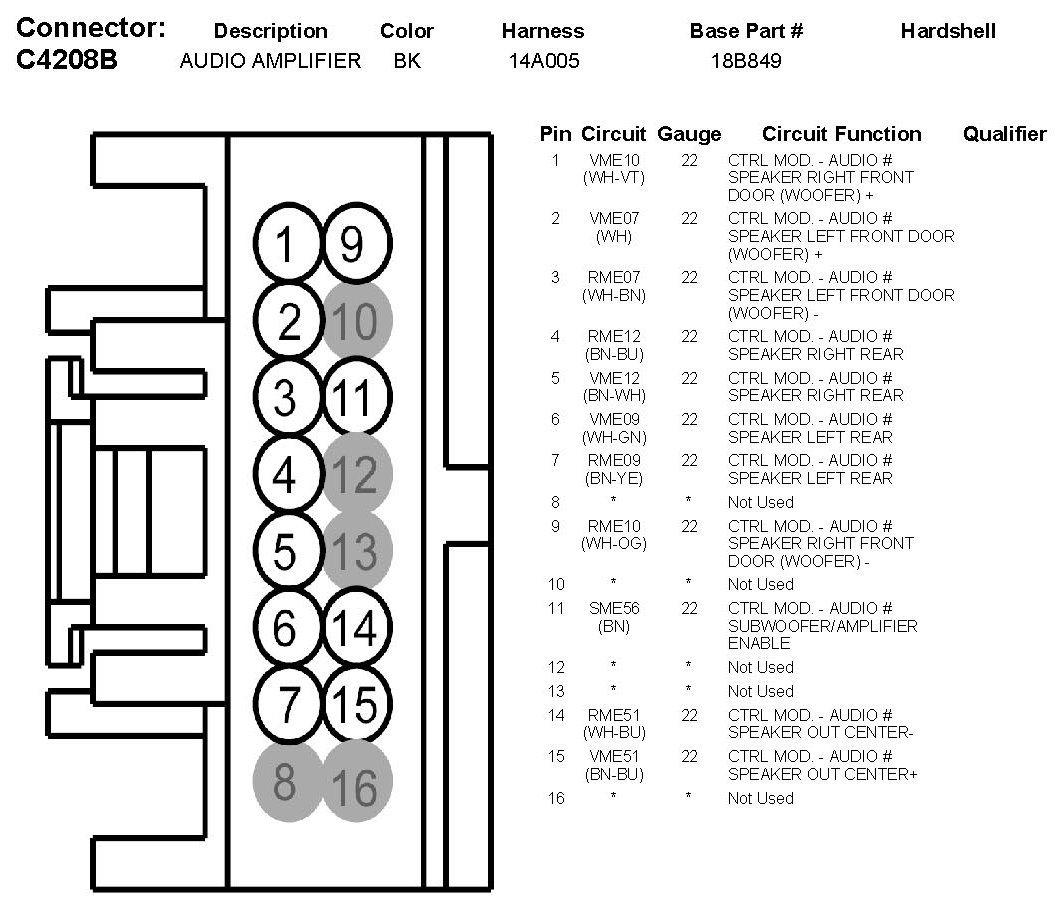 | Connector: | Description | Color | Harness | Base Part # | Hardshell |
|---|---|---|---|---|---|
| C4208B | AUDIO AMPLIFIER | BK | 14A005 | 18B849 | |

1 9
2 10
3 11
4 12
5 13
6 14
7 15
8 16

| Pin | Circuit | Gauge | Circuit Function | Qualifier |
|---|---|---|---|---|
| 1 | VME10 (WH-VT) | 22 | CTRL MOD. - AUDIO # SPEAKER RIGHT FRONT DOOR (WOOFER) + | |
| 2 | VME07 (WH) | 22 | CTRL MOD. - AUDIO # SPEAKER LEFT FRONT DOOR (WOOFER) + | |
| 3 | RME07 (WH-BN) | 22 | CTRL MOD. - AUDIO # SPEAKER LEFT FRONT DOOR (WOOFER) - | |
| 4 | RME12 (BN-BU) | 22 | CTRL MOD. - AUDIO # SPEAKER RIGHT REAR | |
| 5 | VME12 (BN-WH) | 22 | CTRL MOD. - AUDIO # SPEAKER RIGHT REAR | |
| 6 | VME09 (WH-GN) | 22 | CTRL MOD. - AUDIO # SPEAKER LEFT REAR | |
| 7 | RME09 (BN-YE) | 22 | CTRL MOD. - AUDIO # SPEAKER LEFT REAR | |
| 8 | * | * | Not Used | |
| 9 | RME10 (WH-OG) | 22 | CTRL MOD. - AUDIO # SPEAKER RIGHT FRONT DOOR (WOOFER) - | |
| 10 | * | * | Not Used | |
| 11 | SME56 (BN) | 22 | CTRL MOD. - AUDIO # SUBWOOFER/AMPLIFIER ENABLE | |
| 12 | * | * | Not Used | |
| 13 | * | * | Not Used | |
| 14 | RME51 (WH-BU) | 22 | CTRL MOD. - AUDIO # SPEAKER OUT CENTER- | |
| 15 | VME51 (BN-BU) | 22 | CTRL MOD. - AUDIO # SPEAKER OUT CENTER+ | |
| 16 | * | * | Not Used | |