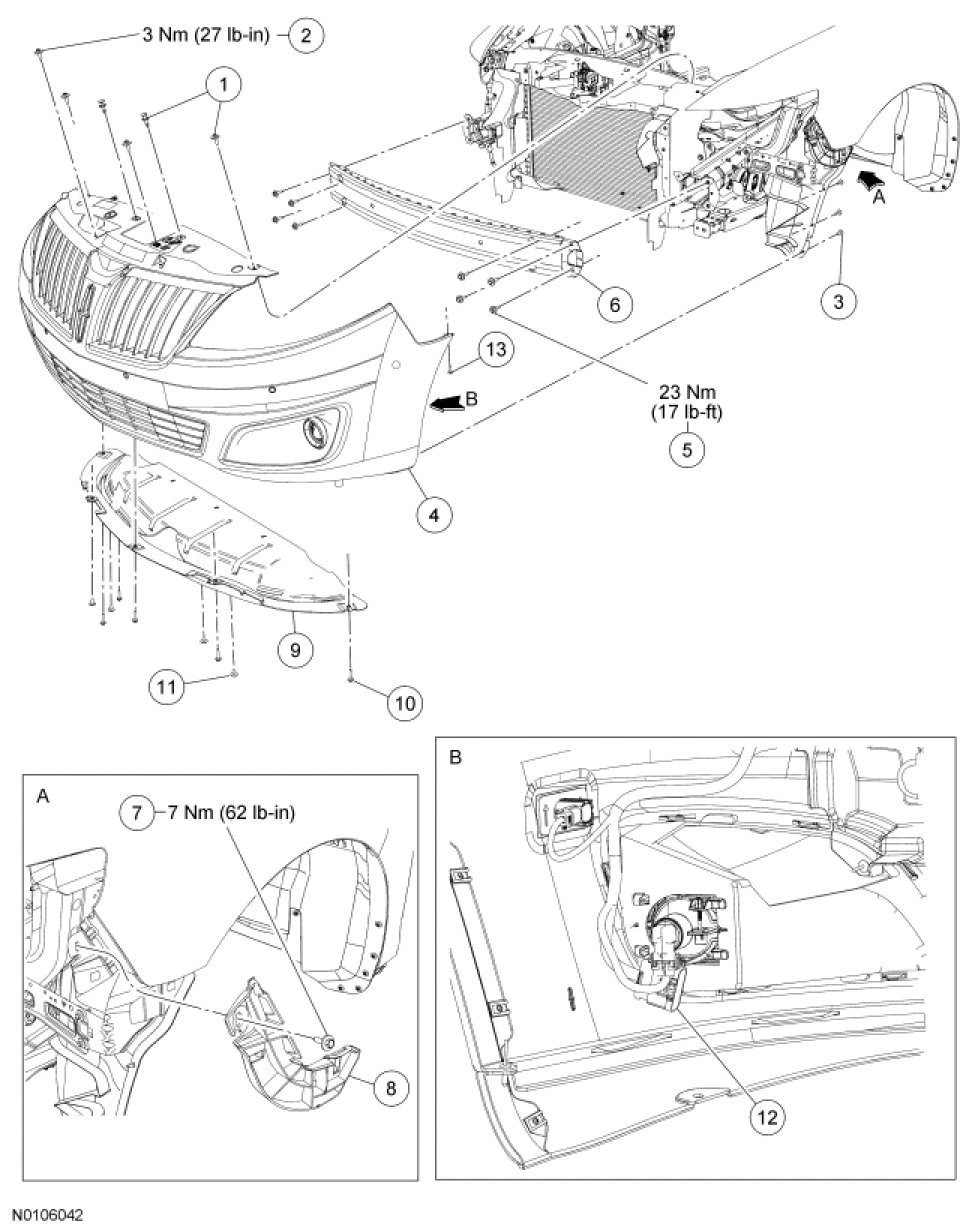 3 Nm (27 lb-in) 2

1

A

6

3

13

B

23 Nm (17 lb-ft) 5

4

9

11

10

A

7 7 Nm (62 lb-in)

8

B

12

N0106042