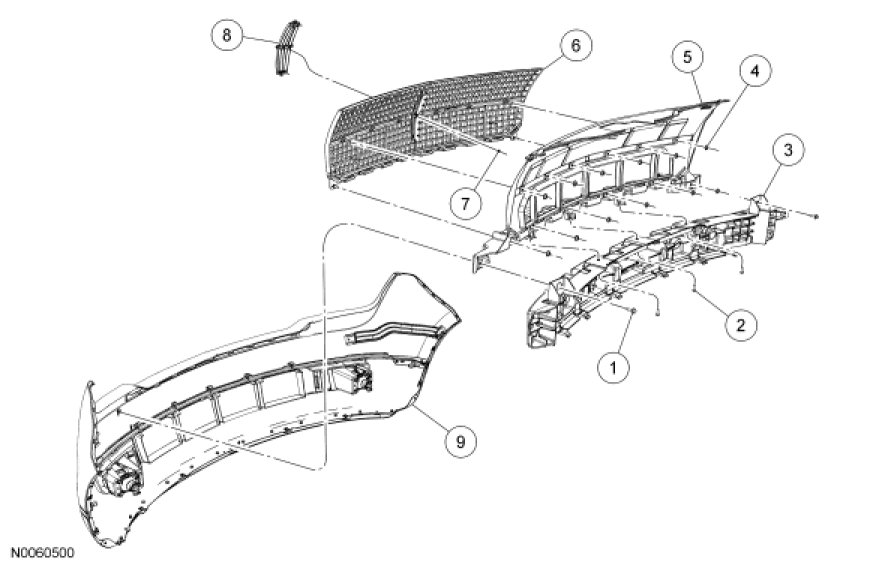 8
6
5
4
3
7
2
1
9
N0060500