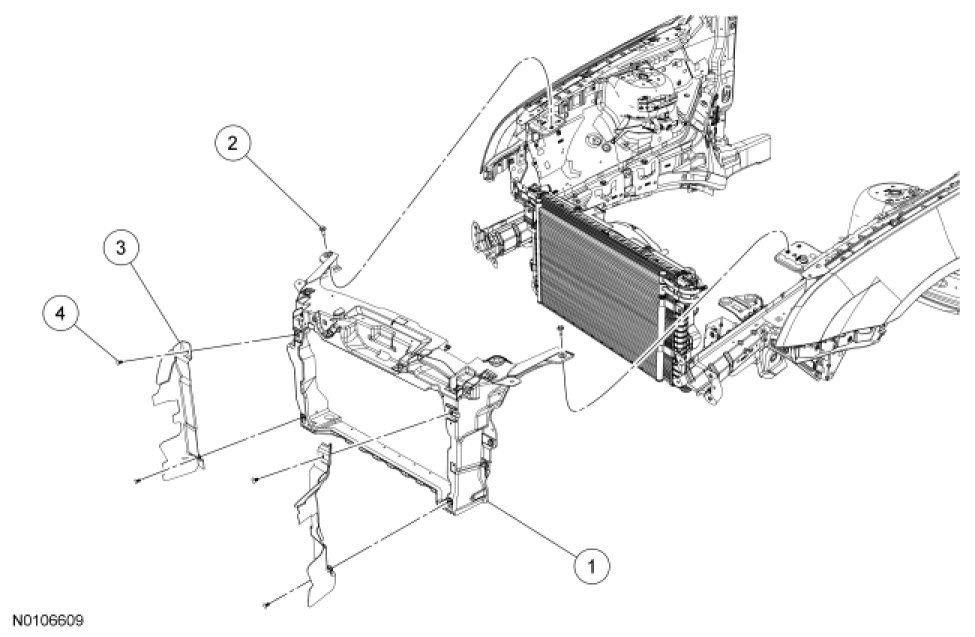 2

3

4

1

N0106609