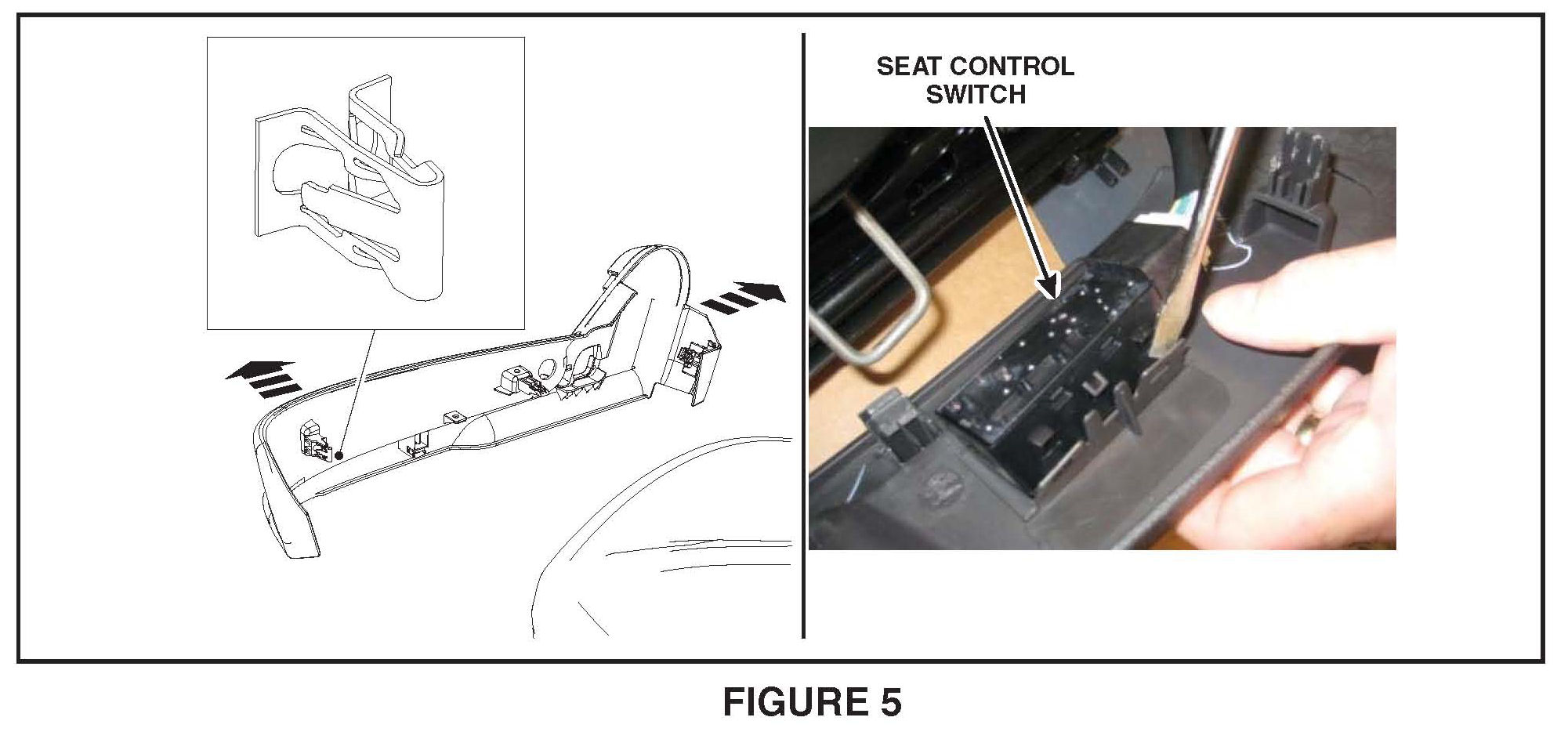 SEAT CONTROL SWITCH

FIGURE 5