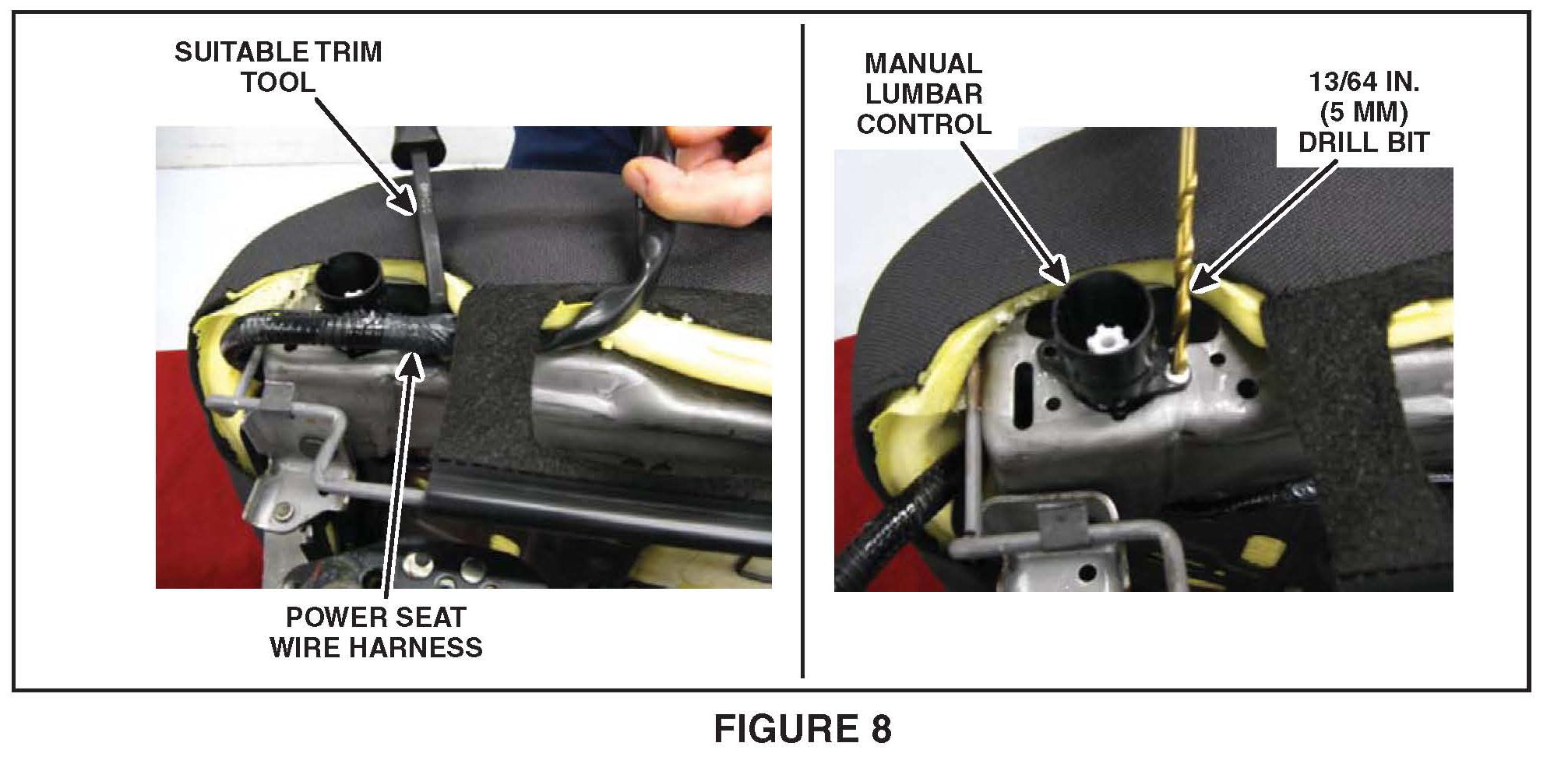 SUITABLE TRIM TOOL

POWER SEAT WIRE HARNESS

MANUAL LUMBAR CONTROL

13/64 IN. (5 MM) DRILL BIT

FIGURE 8