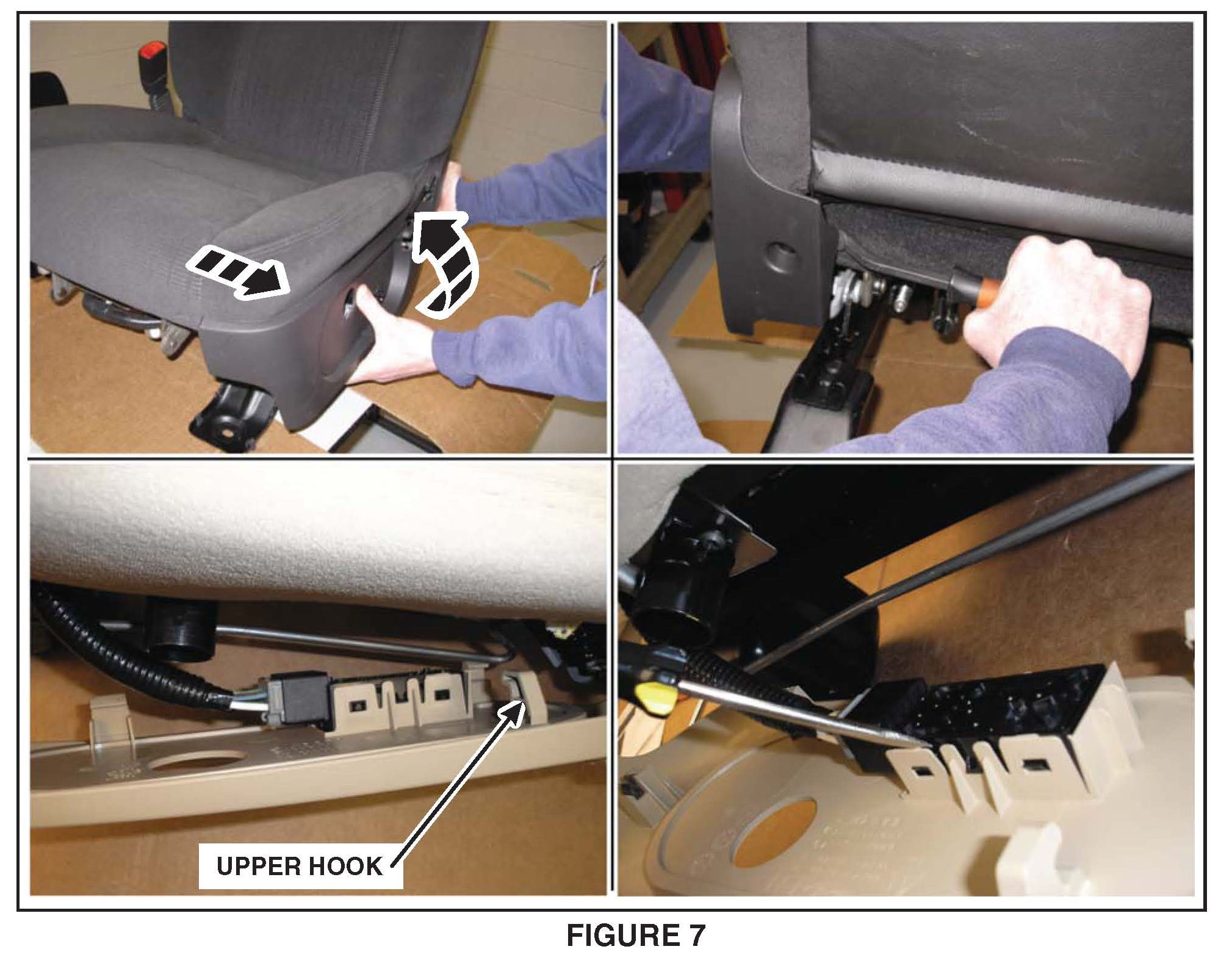 UPPER HOOK

FIGURE 7