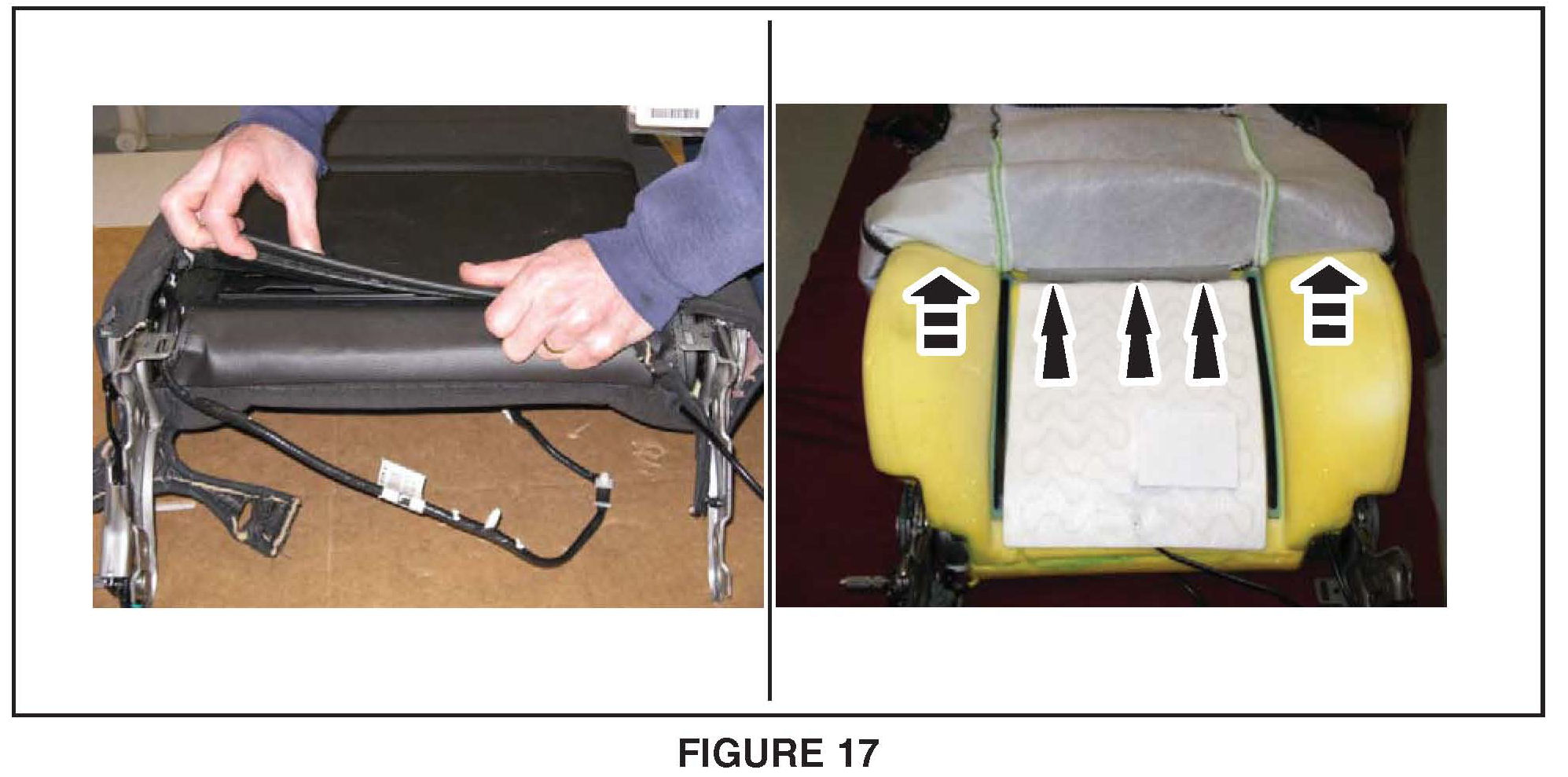 FIGURE 17