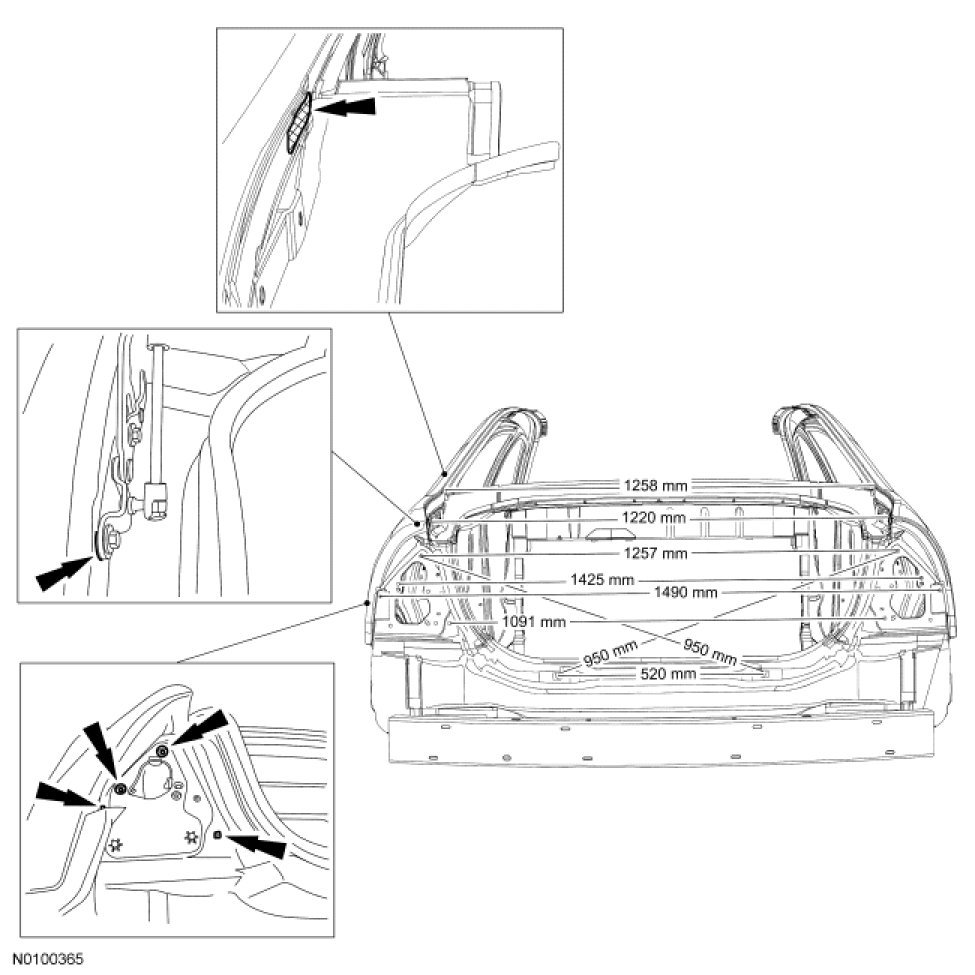 1258 mm
1220 mm
1257 mm
1425 mm
1490 mm
1091 mm
950 mm
950 mm
520 mm

N0100365